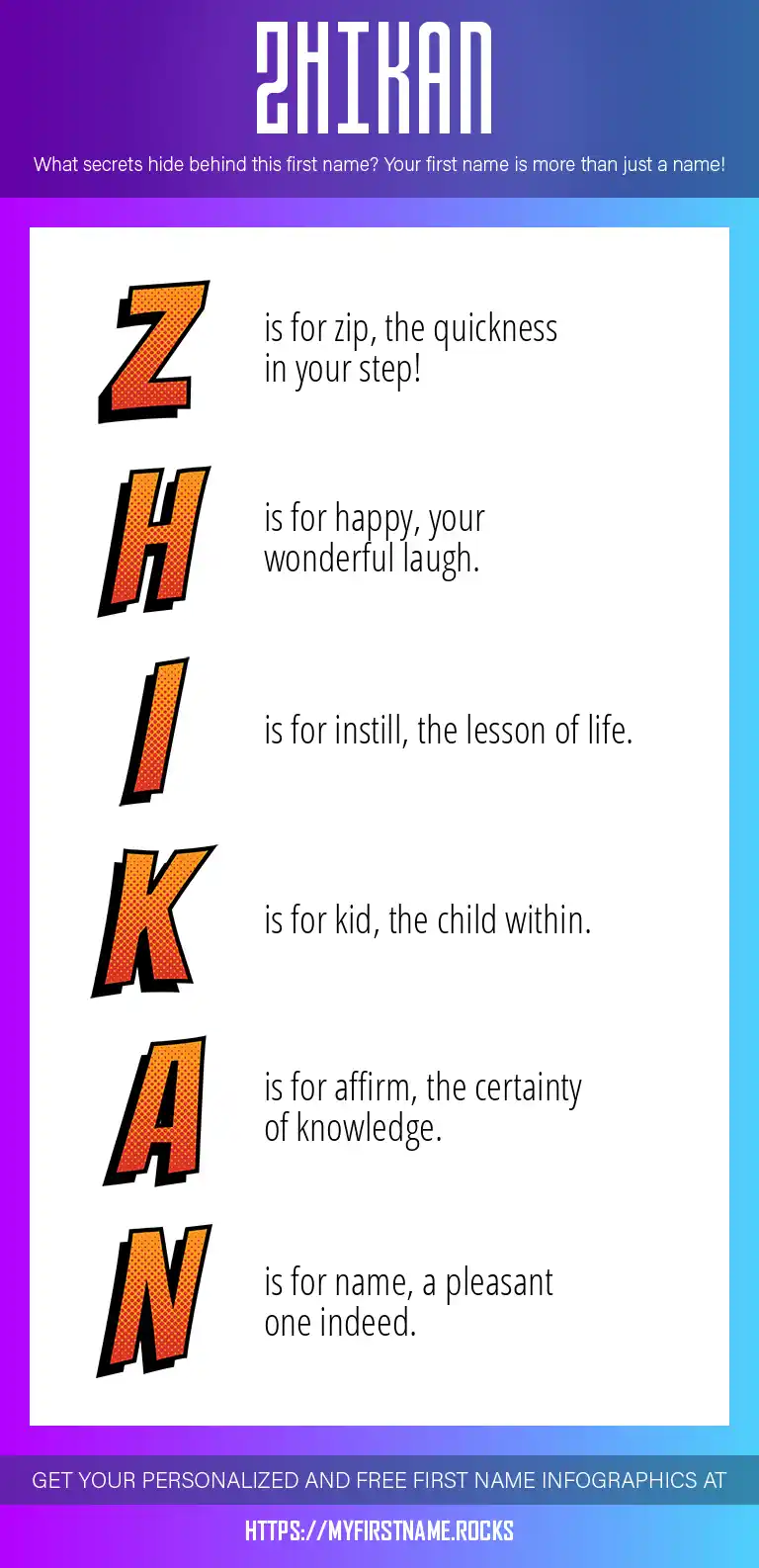 ZHIKAN

What secrets hide behind this first name? Your first name is more than just a name!

Z is for zip, the quickness in your step!

H is for happy, your wonderful laugh.

I is for instill, the lesson of life.

K is for kid, the child within.

A is for affirm, the certainty of knowledge.

N is for name, a pleasant one indeed.

GET YOUR PERSONALIZED AND FREE FIRST NAME INFOGRAPHICS AT

HTTPS://MYFIRSTNAME.ROCKS