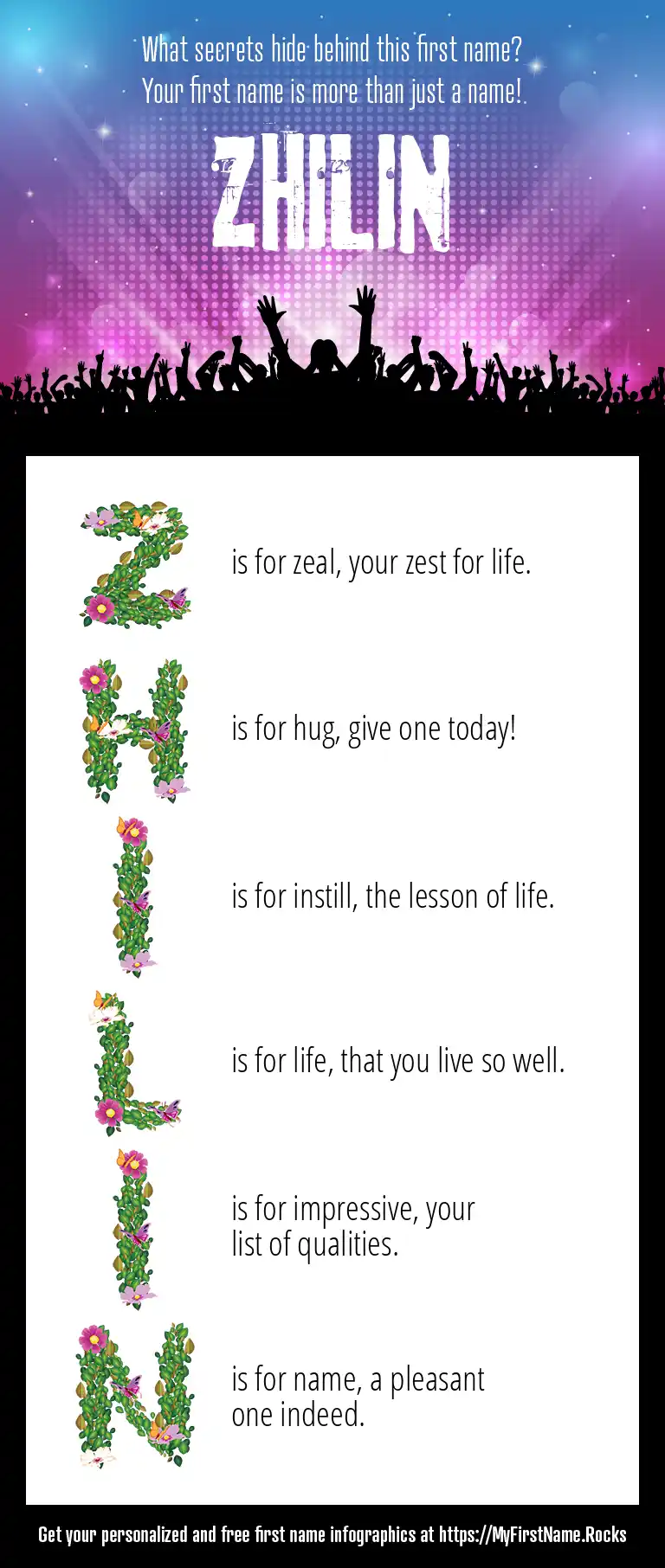 What secrets hide behind this first name?
Your first name is more than just a name!

ZHILIN

Z is for zeal, your zest for life.

H is for hug, give one today!

I is for instill, the lesson of life.

L is for life, that you live so well.

I is for impressive, your list of qualities.

N is for name, a pleasant one indeed.

Get your personalized and free first name infographics at https://MyFirstName.Rocks