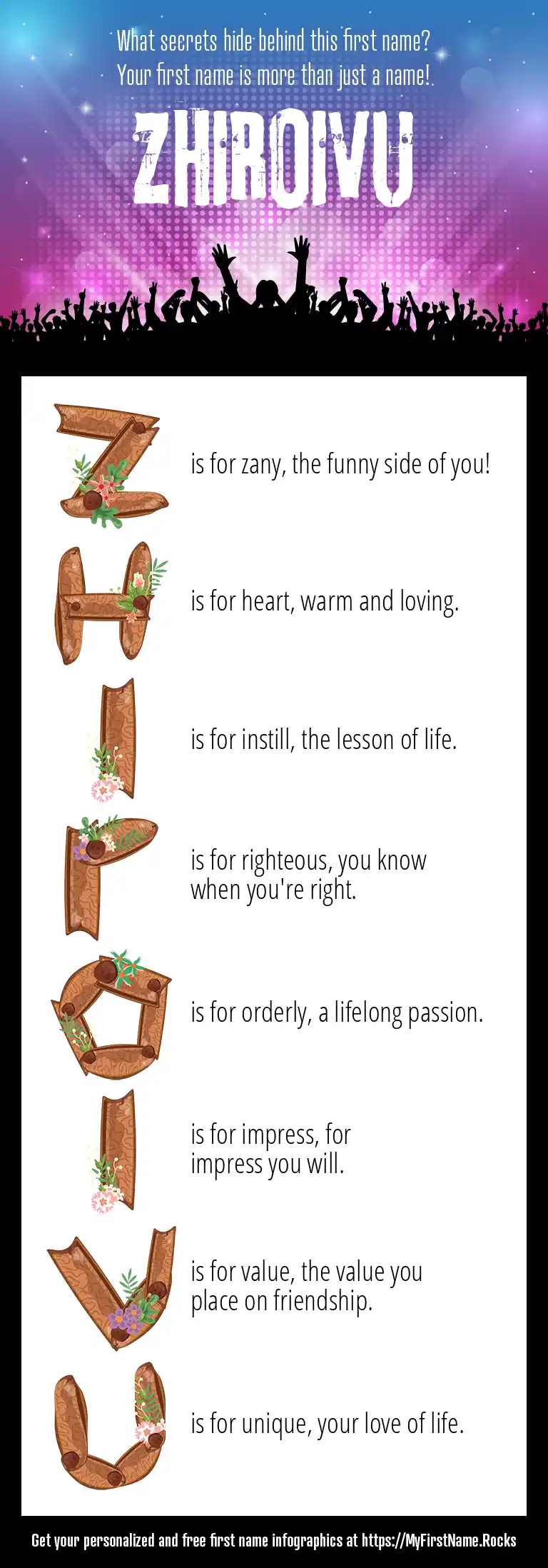 What secrets hide behind this first name?
Your first name is more than just a name!

ZHIROIVU

Z is for zany, the funny side of you!

H is for heart, warm and loving.

I is for instill, the lesson of life.

R is for righteous, you know when you're right.

O is for orderly, a lifelong passion.

I is for impress, for impress you will.

V is for value, the value you place on friendship.

U is for unique, your love of life.

Get your personalized and free first name infographics at https://MyFirstName.Rocks