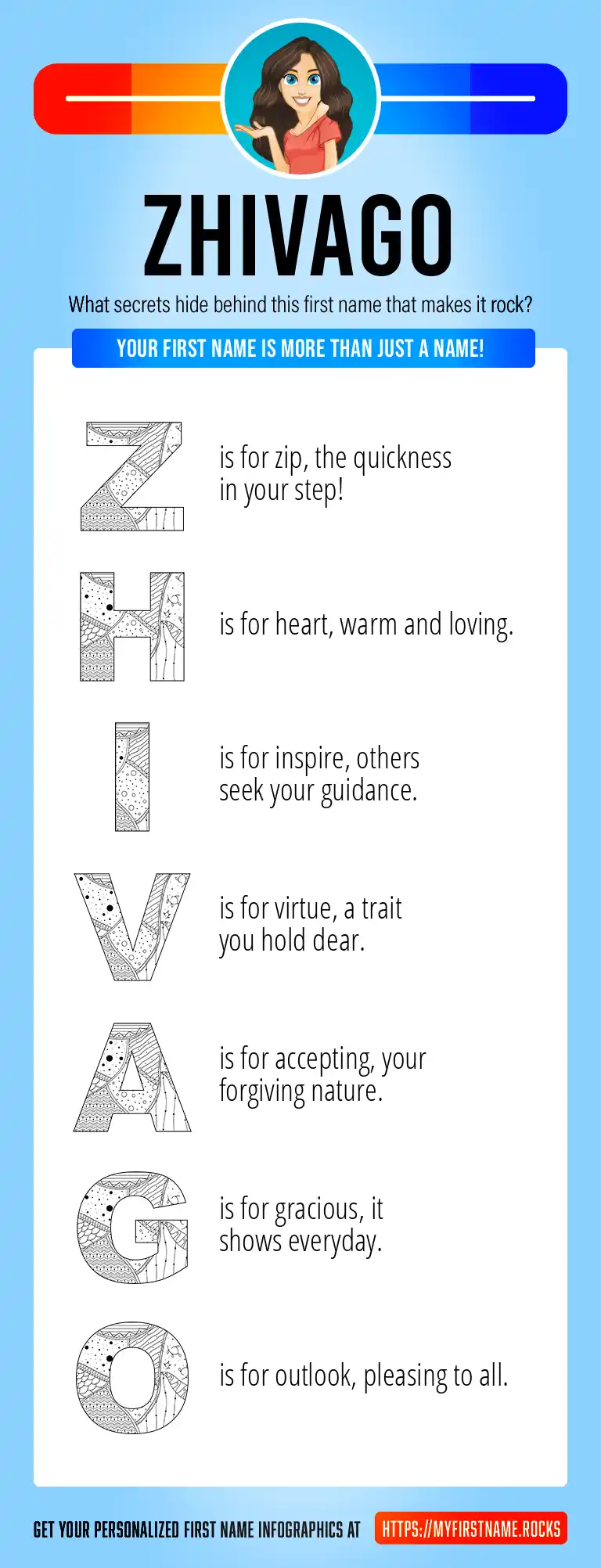 ZHIVAGO

What secrets hide behind this first name that makes it rock?

YOUR FIRST NAME IS MORE THAN JUST A NAME!

Z is for zip, the quickness in your step!

H is for heart, warm and loving.

I is for inspire, others seek your guidance.

V is for virtue, a trait you hold dear.

A is for accepting, your forgiving nature.

G is for gracious, it shows everyday.

O is for outlook, pleasing to all.

GET YOUR PERSONALIZED FIRST NAME INFOGRAPHICS AT HTTPS://MYFIRSTNAME.ROCKS