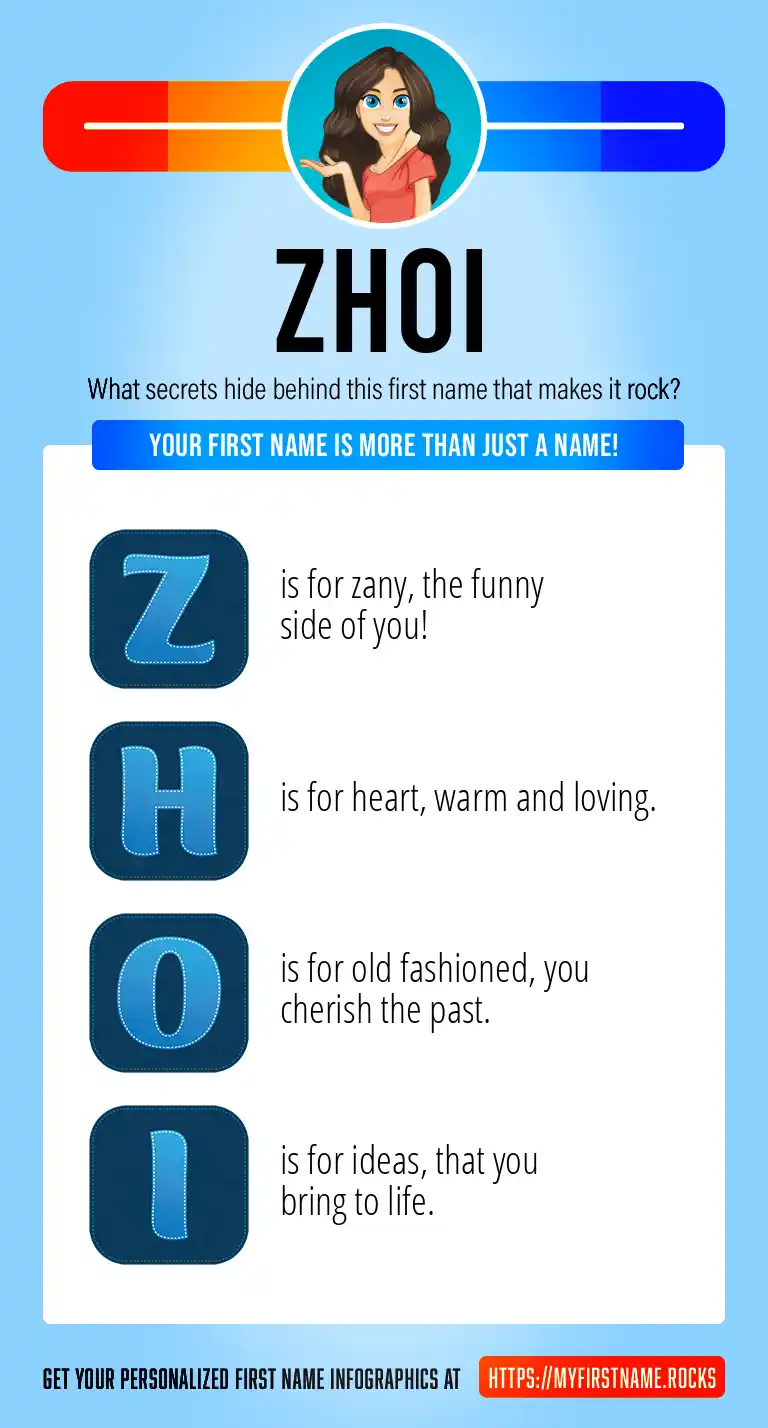 ZHOI

What secrets hide behind this first name that makes it rock?

YOUR FIRST NAME IS MORE THAN JUST A NAME!

Z is for zany, the funny side of you!

H is for heart, warm and loving.

O is for old fashioned, you cherish the past.

I is for ideas, that you bring to life.

GET YOUR PERSONALIZED FIRST NAME INFOGRAPHICS AT HTTPS://MYFIRSTNAME.ROCKS