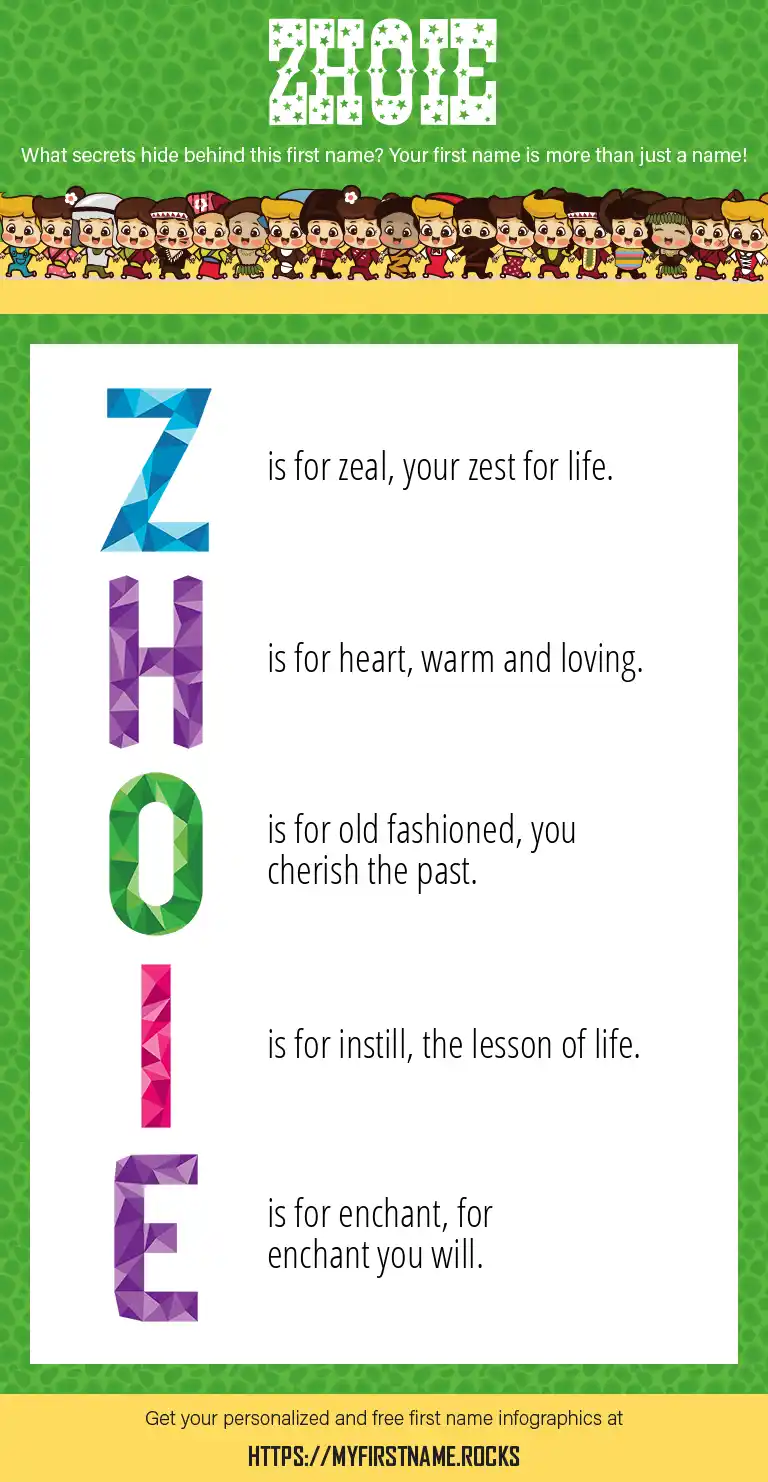 ZHOIE

What secrets hide behind this first name? Your first name is more than just a name!

Z is for zeal, your zest for life.

H is for heart, warm and loving.

O is for old fashioned, you cherish the past.

I is for instill, the lesson of life.

E is for enchant, for enchant you will.

Get your personalized and free first name infographics at

HTTPS://MYFIRSTNAME.ROCKS