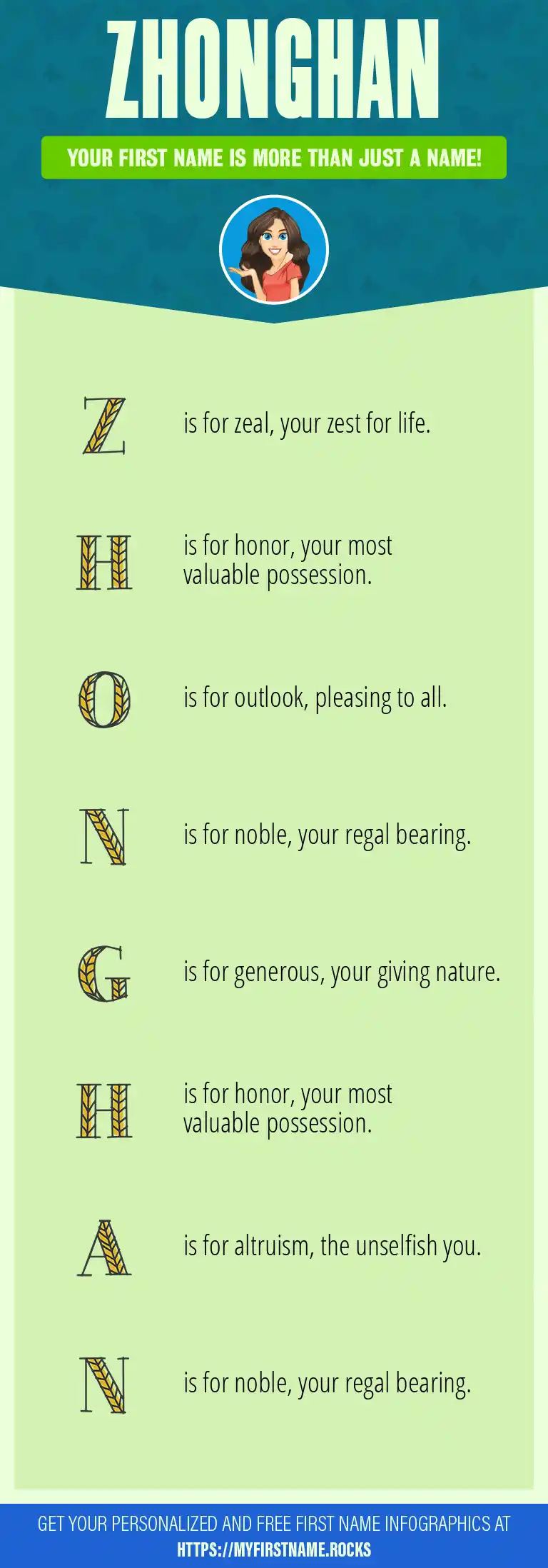 ZHONGHAN

YOUR FIRST NAME IS MORE THAN JUST A NAME!

Z is for zeal, your zest for life.

H is for honor, your most valuable possession.

O is for outlook, pleasing to all.

N is for noble, your regal bearing.

G is for generous, your giving nature.

H is for honor, your most valuable possession.

A is for altruism, the unselfish you.

N is for noble, your regal bearing.

GET YOUR PERSONALIZED AND FREE FIRST NAME INFOGRAPHICS AT HTTPS://MYFIRSTNAME.ROCKS