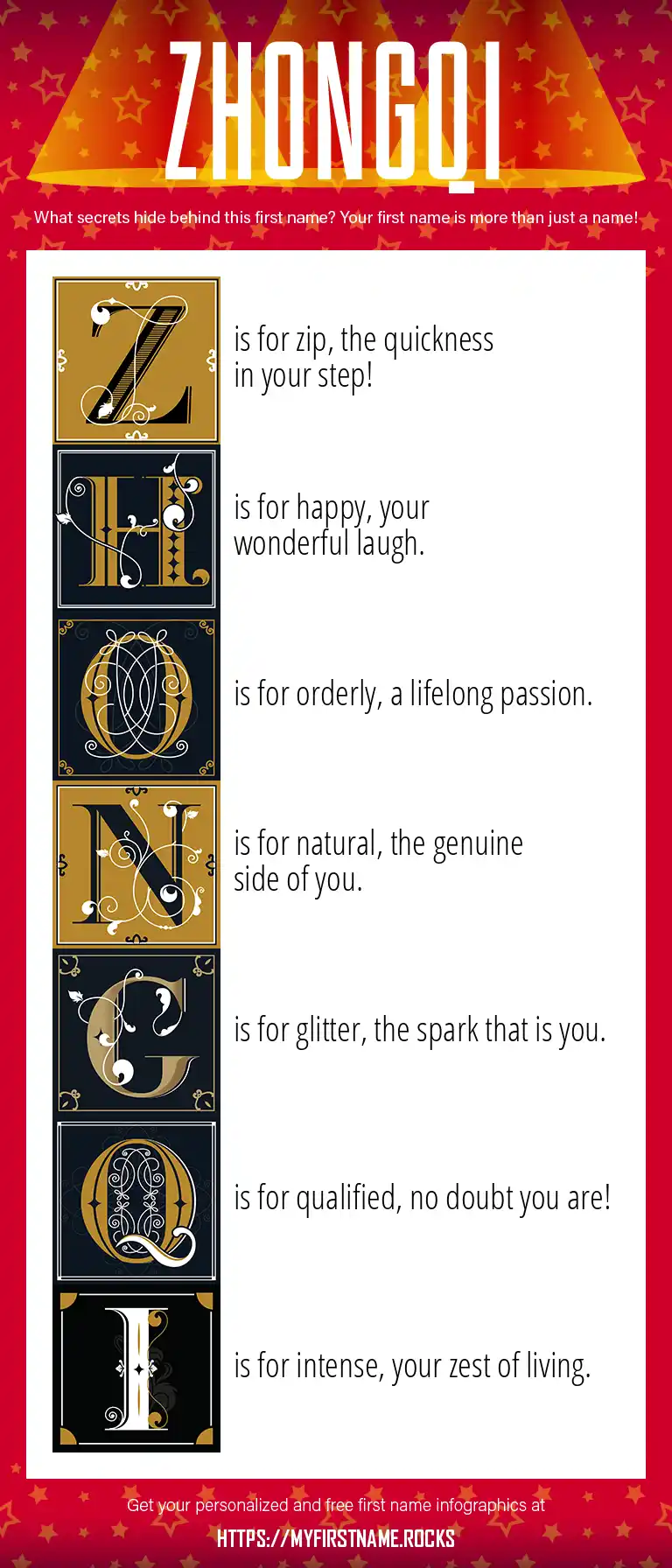 ZHONGQI

What secrets hide behind this first name? Your first name is more than just a name!

Z is for zip, the quickness in your step!

H is for happy, your wonderful laugh.

O is for orderly, a lifelong passion.

N is for natural, the genuine side of you.

G is for glitter, the spark that is you.

Q is for qualified, no doubt you are!

I is for intense, your zest of living.

Get your personalized and free first name infographics at

HTTPS://MYFIRSTNAME.ROCKS