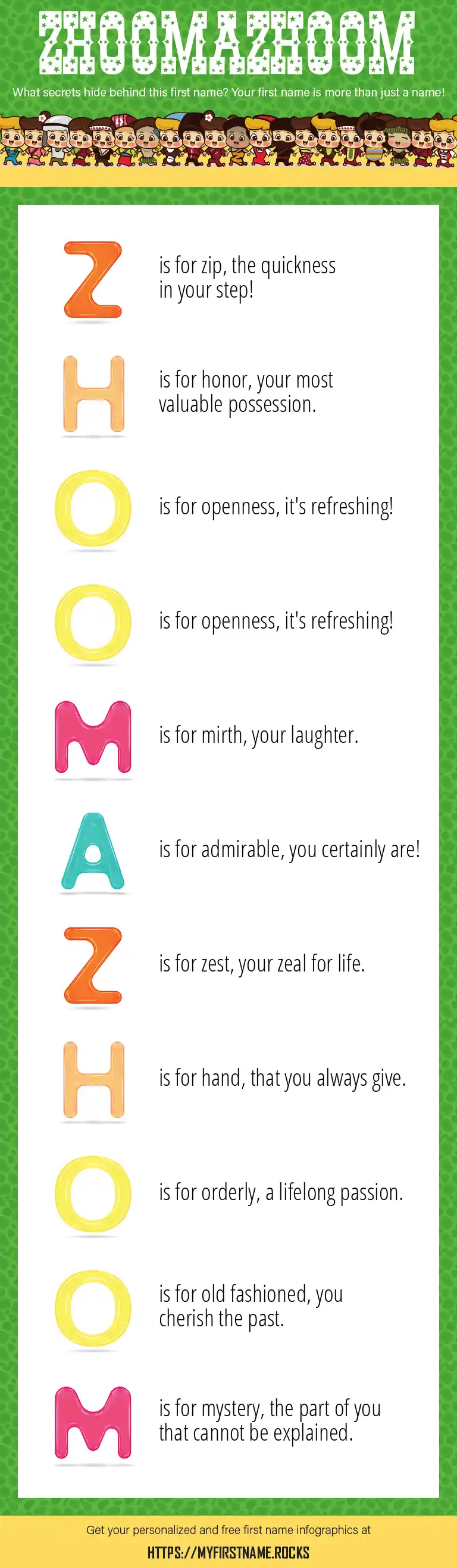 ZHOOMAZHOOM

What secrets hide behind this first name? Your first name is more than just a name!

Z is for zip, the quickness in your step!

H is for honor, your most valuable possession.

O is for openness, it's refreshing!

O is for openness, it's refreshing!

M is for mirth, your laughter.

A is for admirable, you certainly are!

Z is for zest, your zeal for life.

H is for hand, that you always give.

O is for orderly, a lifelong passion.

O is for old fashioned, you cherish the past.

M is for mystery, the part of you that cannot be explained.

Get your personalized and free first name infographics at

HTTPS://MYFIRSTNAME.ROCKS