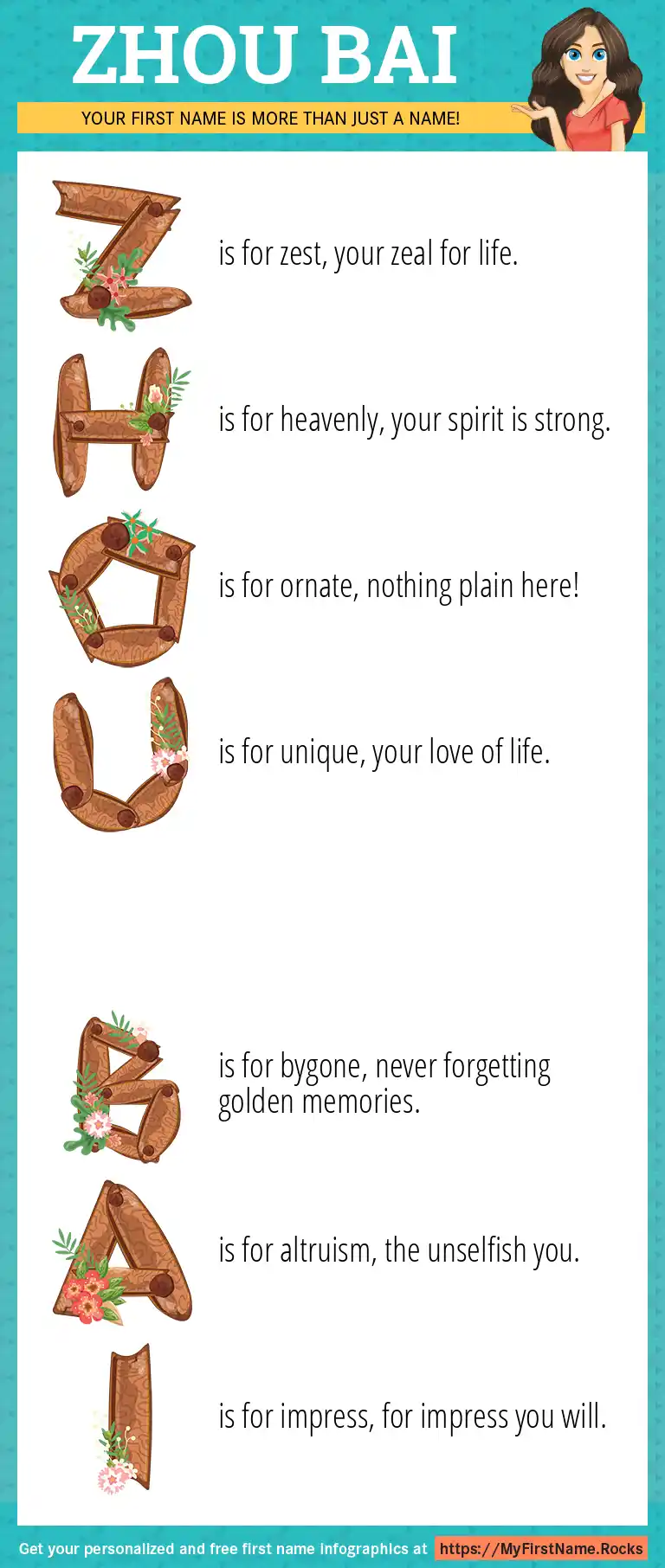 ZHOU BAI

YOUR FIRST NAME IS MORE THAN JUST A NAME!

Z is for zest, your zeal for life.

H is for heavenly, your spirit is strong.

O is for ornate, nothing plain here!

U is for unique, your love of life.

B is for bygone, never forgetting golden memories.

A is for altruism, the unselfish you.

I is for impress, for impress you will.

Get your personalized and free first name infographics at https://MyFirstName.Rocks