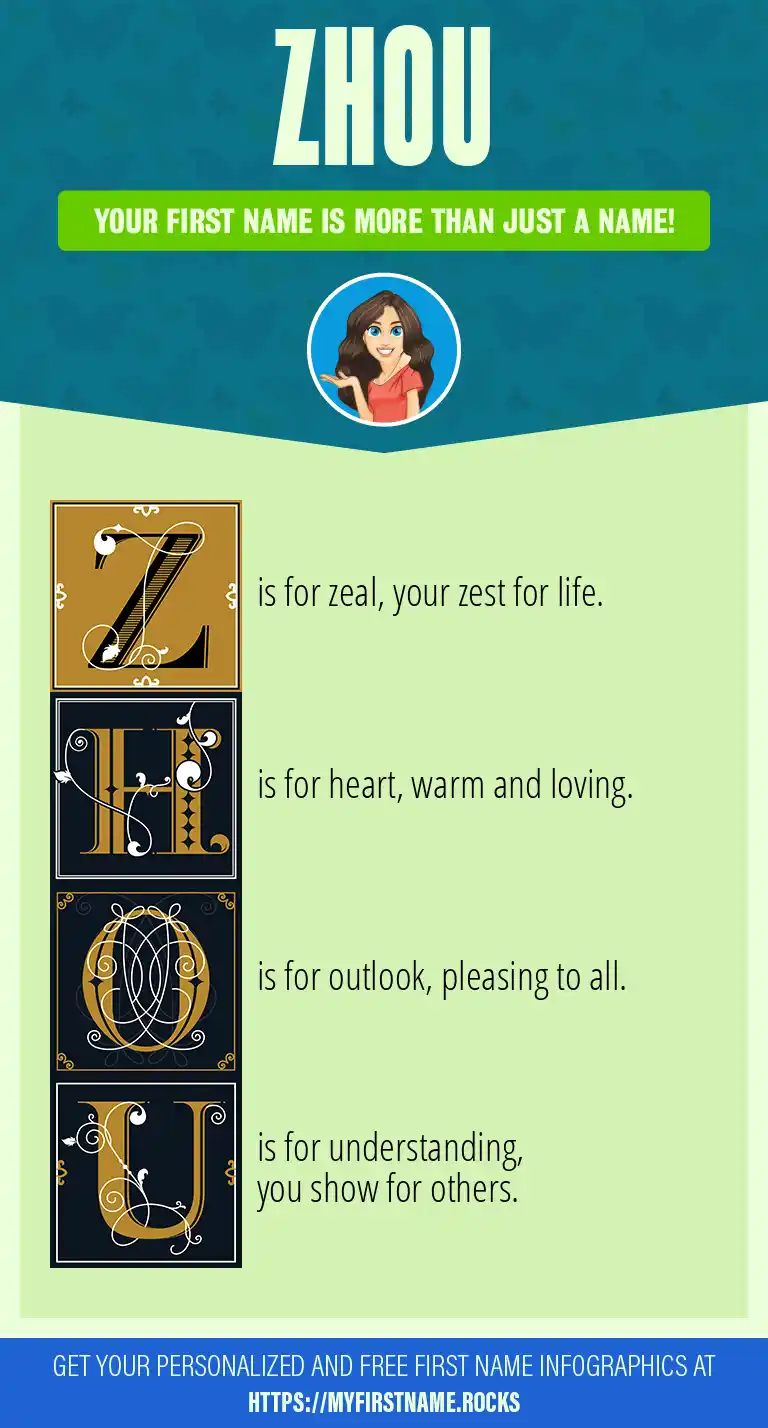 ZHOU

YOUR FIRST NAME IS MORE THAN JUST A NAME!

Z is for zeal, your zest for life.

H is for heart, warm and loving.

O is for outlook, pleasing to all.

U is for understanding, you show for others.

GET YOUR PERSONALIZED AND FREE FIRST NAME INFOGRAPHICS AT HTTPS://MYFIRSTNAME.ROCKS