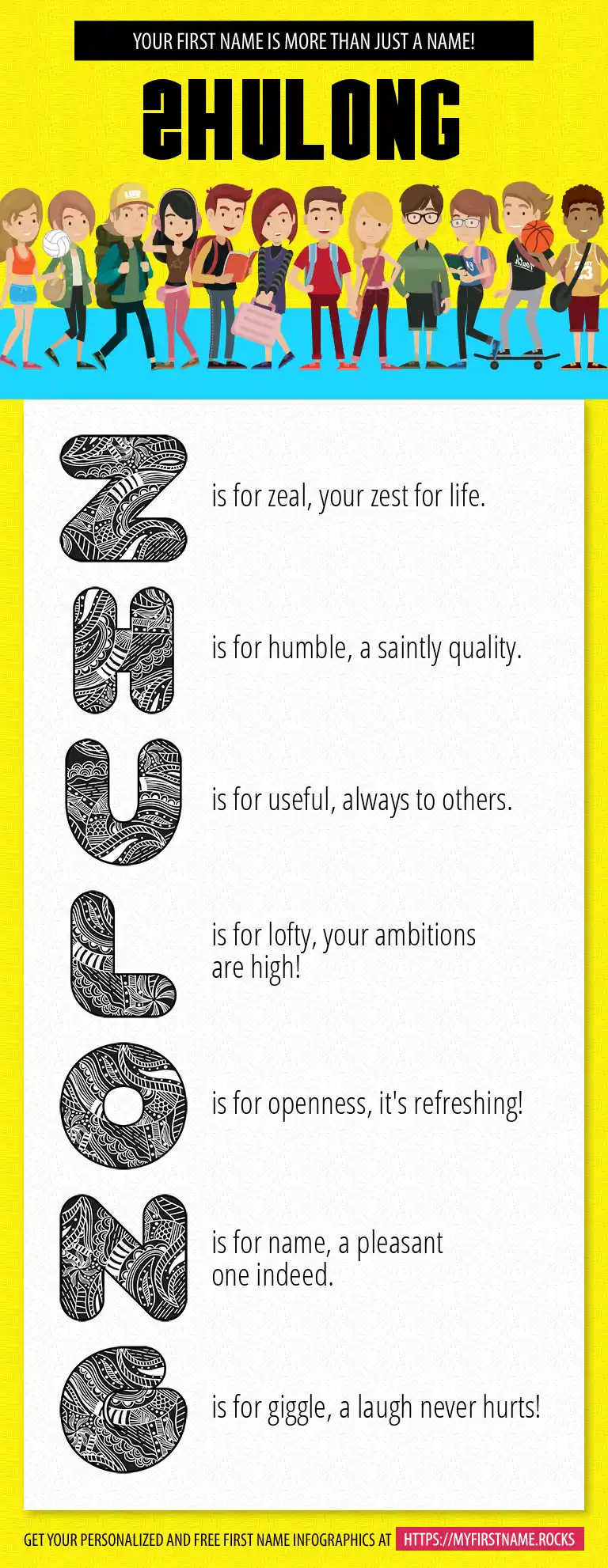 YOUR FIRST NAME IS MORE THAN JUST A NAME!

ZHULONG

Z is for zeal, your zest for life.

H is for humble, a saintly quality.

U is for useful, always to others.

L is for lofty, your ambitions are high!

O is for openness, it's refreshing!

N is for name, a pleasant one indeed.

G is for giggle, a laugh never hurts!

GET YOUR PERSONALIZED AND FREE FIRST NAME INFOGRAPHICS AT HTTPS://MYFIRSTNAME.ROCKS