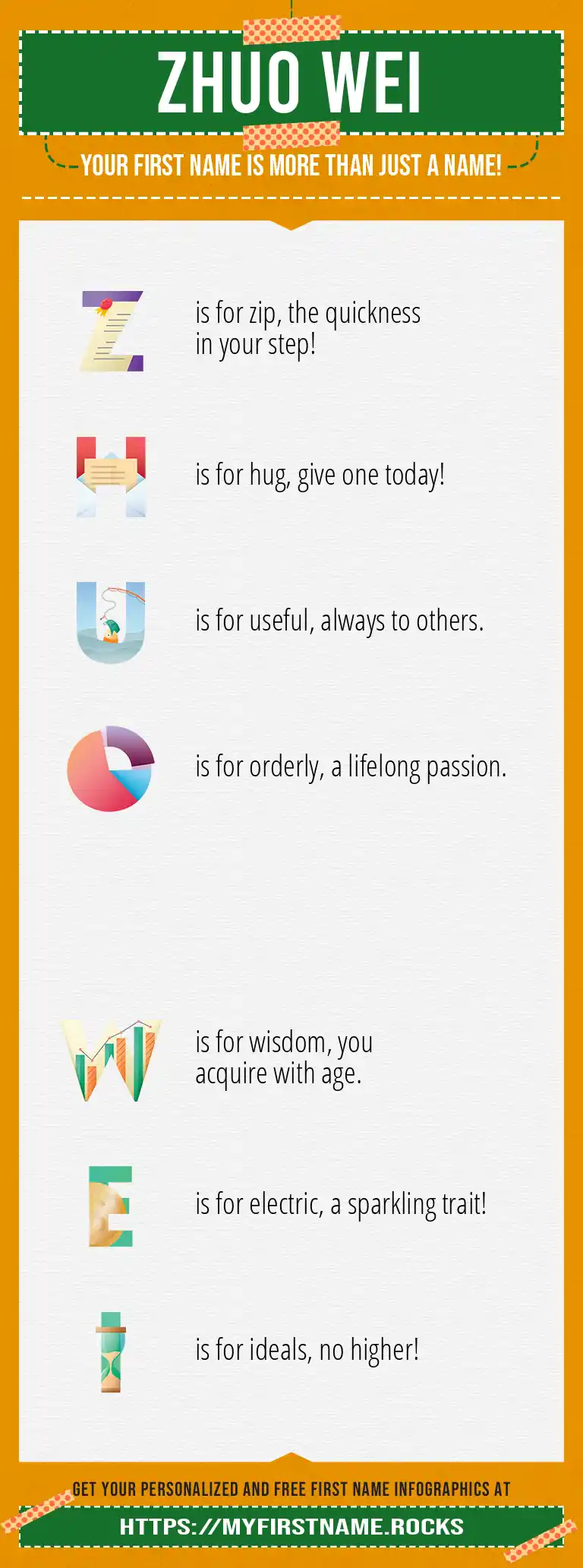 ZHUO WEI

YOUR FIRST NAME IS MORE THAN JUST A NAME!

Z is for zip, the quickness in your step!

H is for hug, give one today!

U is for useful, always to others.

O is for orderly, a lifelong passion.

W is for wisdom, you acquire with age.

E is for electric, a sparkling trait!

I is for ideals, no higher!

GET YOUR PERSONALIZED AND FREE FIRST NAME INFOGRAPHICS AT

HTTPS://MYFIRSTNAME.ROCKS