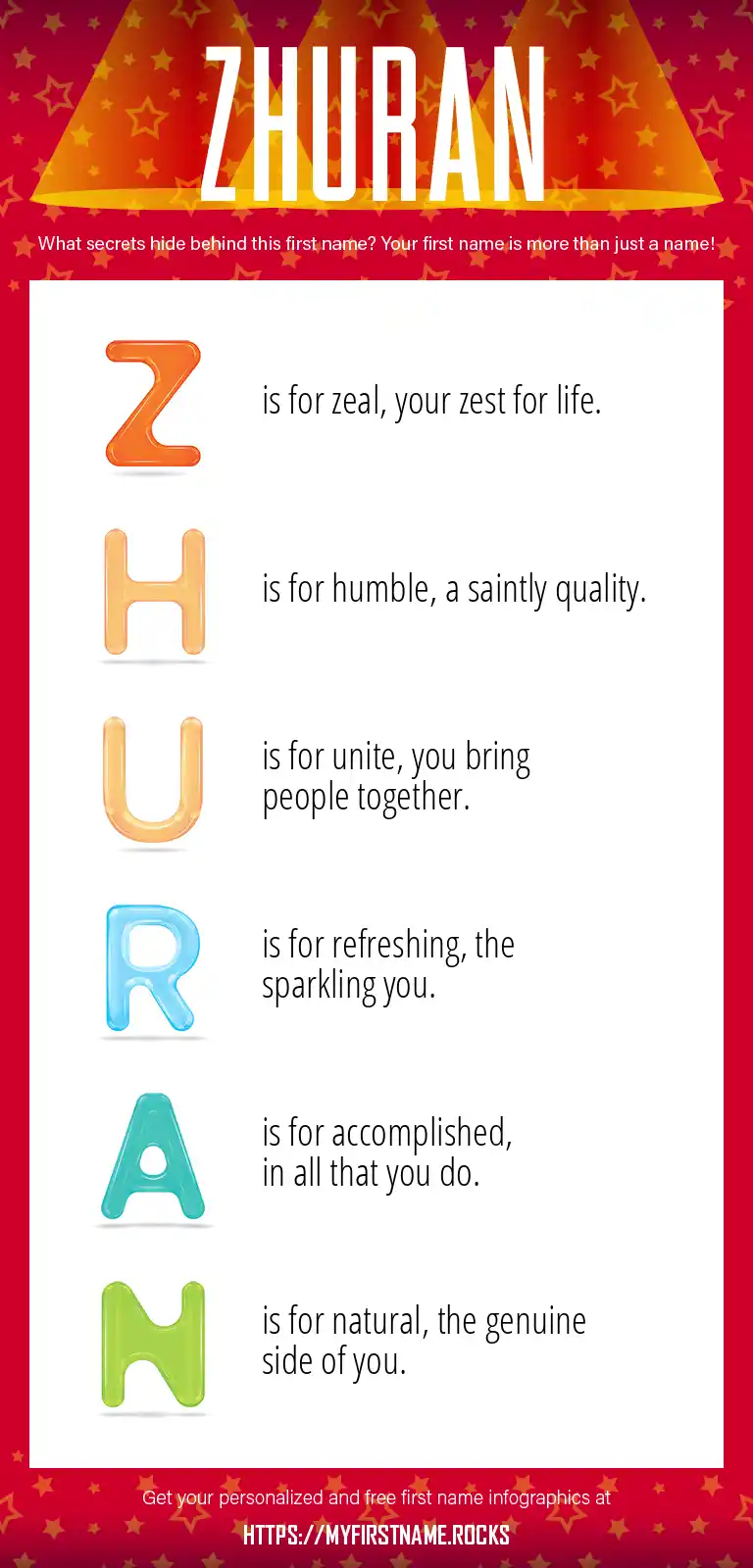 ZHURAN

What secrets hide behind this first name? Your first name is more than just a name!

Z is for zeal, your zest for life.

H is for humble, a saintly quality.

U is for unite, you bring people together.

R is for refreshing, the sparkling you.

A is for accomplished, in all that you do.

N is for natural, the genuine side of you.

Get your personalized and free first name infographics at

HTTPS://MYFIRSTNAME.ROCKS