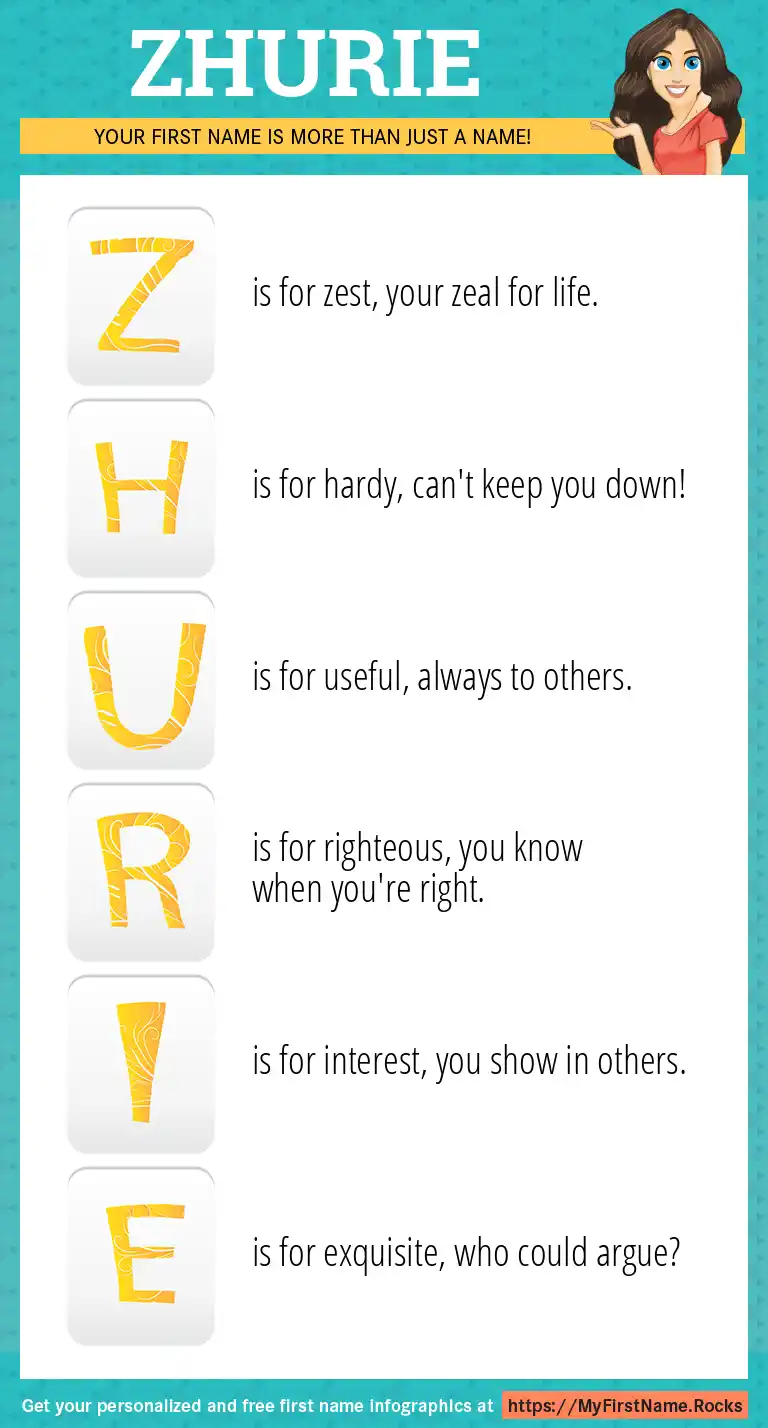 ZHURIE

YOUR FIRST NAME IS MORE THAN JUST A NAME!

Z is for zest, your zeal for life.

H is for hardy, can't keep you down!

U is for useful, always to others.

R is for righteous, you know when you're right.

I is for interest, you show in others.

E is for exquisite, who could argue?

Get your personalized and free first name infographics at https://MyFirstName.Rocks