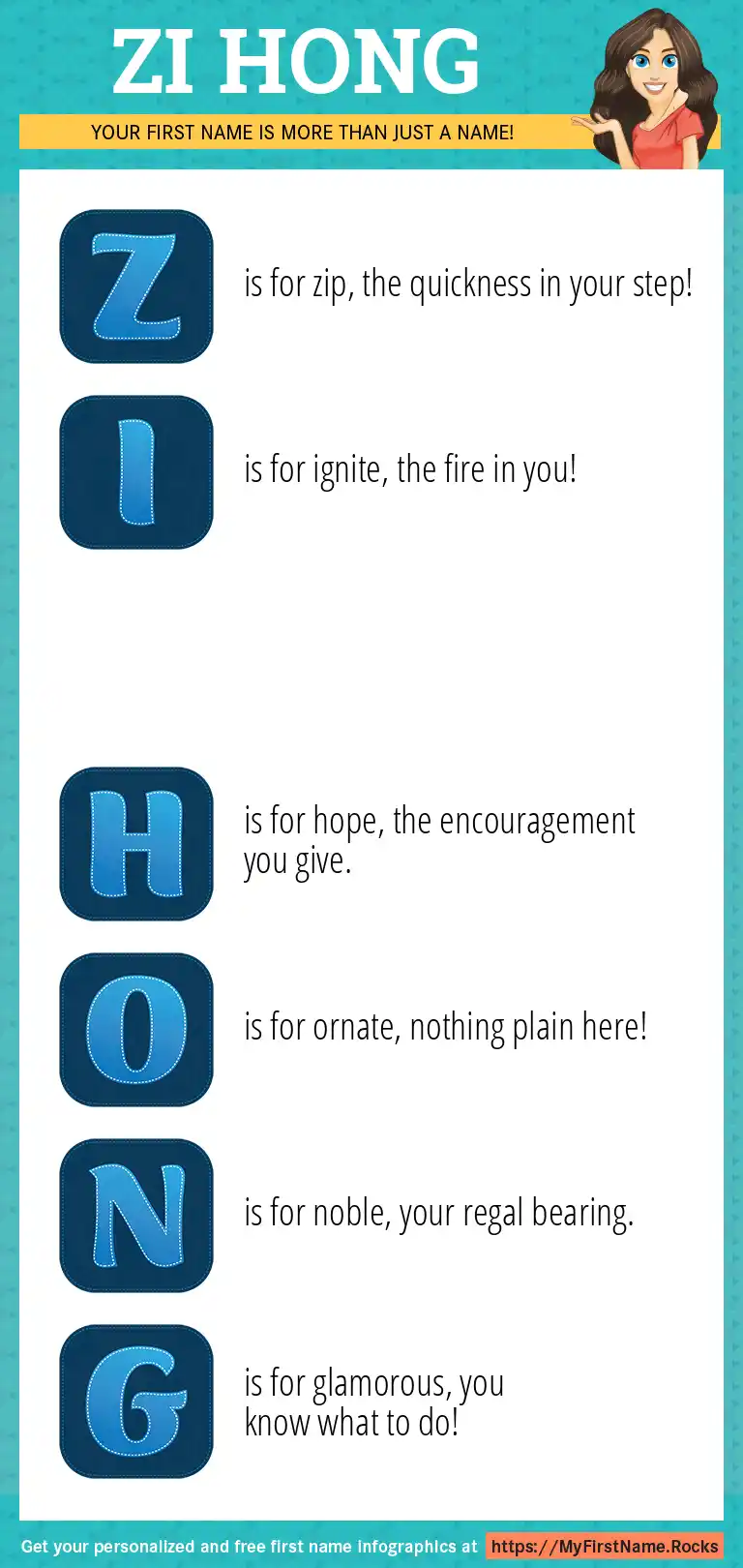 ZI HONG

YOUR FIRST NAME IS MORE THAN JUST A NAME!

Z is for zip, the quickness in your step!

I is for ignite, the fire in you!

H is for hope, the encouragement you give.

O is for ornate, nothing plain here!

N is for noble, your regal bearing.

G is for glamorous, you know what to do!

Get your personalized and free first name infographics at https://MyFirstName.Rocks