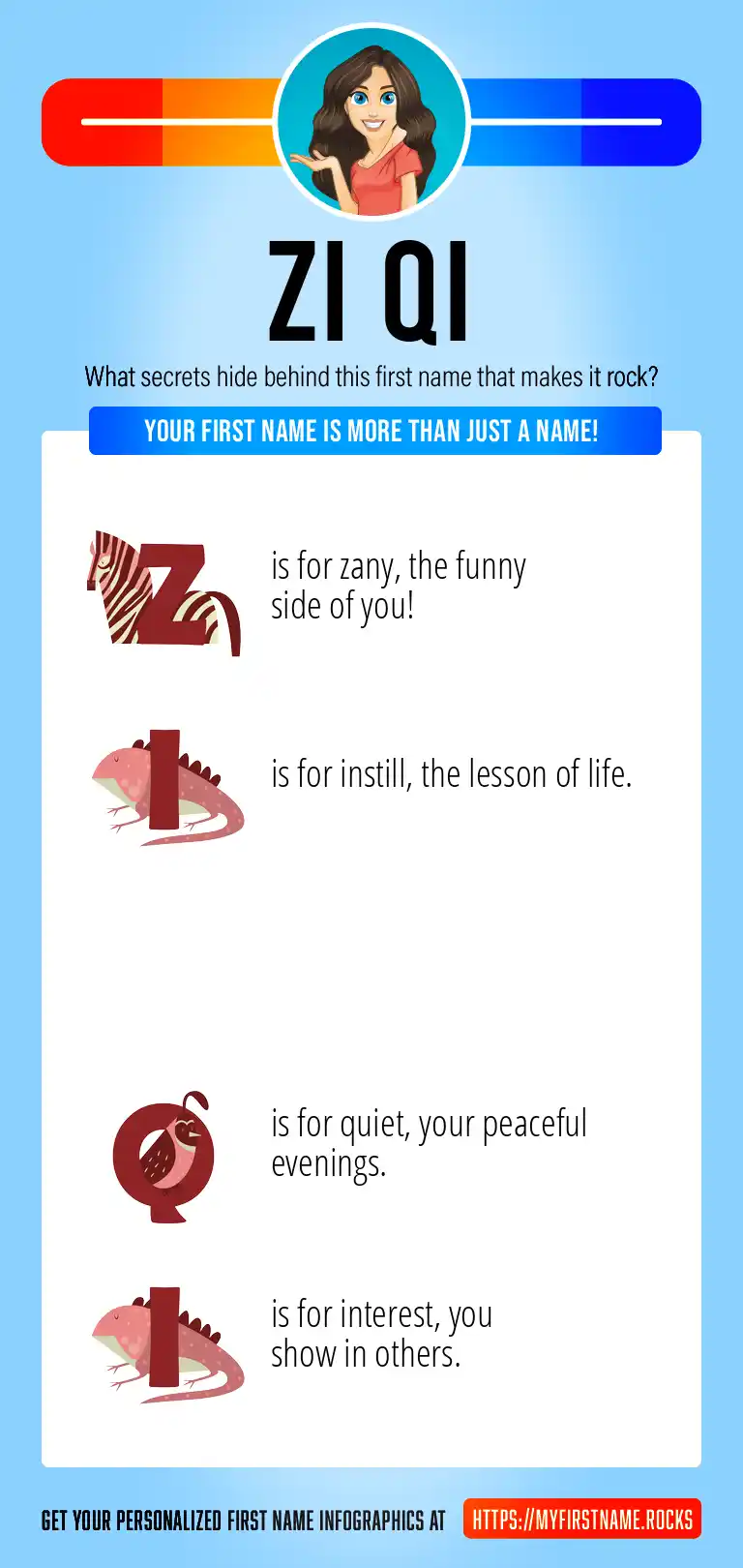 ZI QI

What secrets hide behind this first name that makes it rock?

YOUR FIRST NAME IS MORE THAN JUST A NAME!

Z is for zany, the funny side of you!

I is for instill, the lesson of life.

Q is for quiet, your peaceful evenings.

I is for interest, you show in others.

GET YOUR PERSONALIZED FIRST NAME INFOGRAPHICS AT HTTPS://MYFIRSTNAME.ROCKS