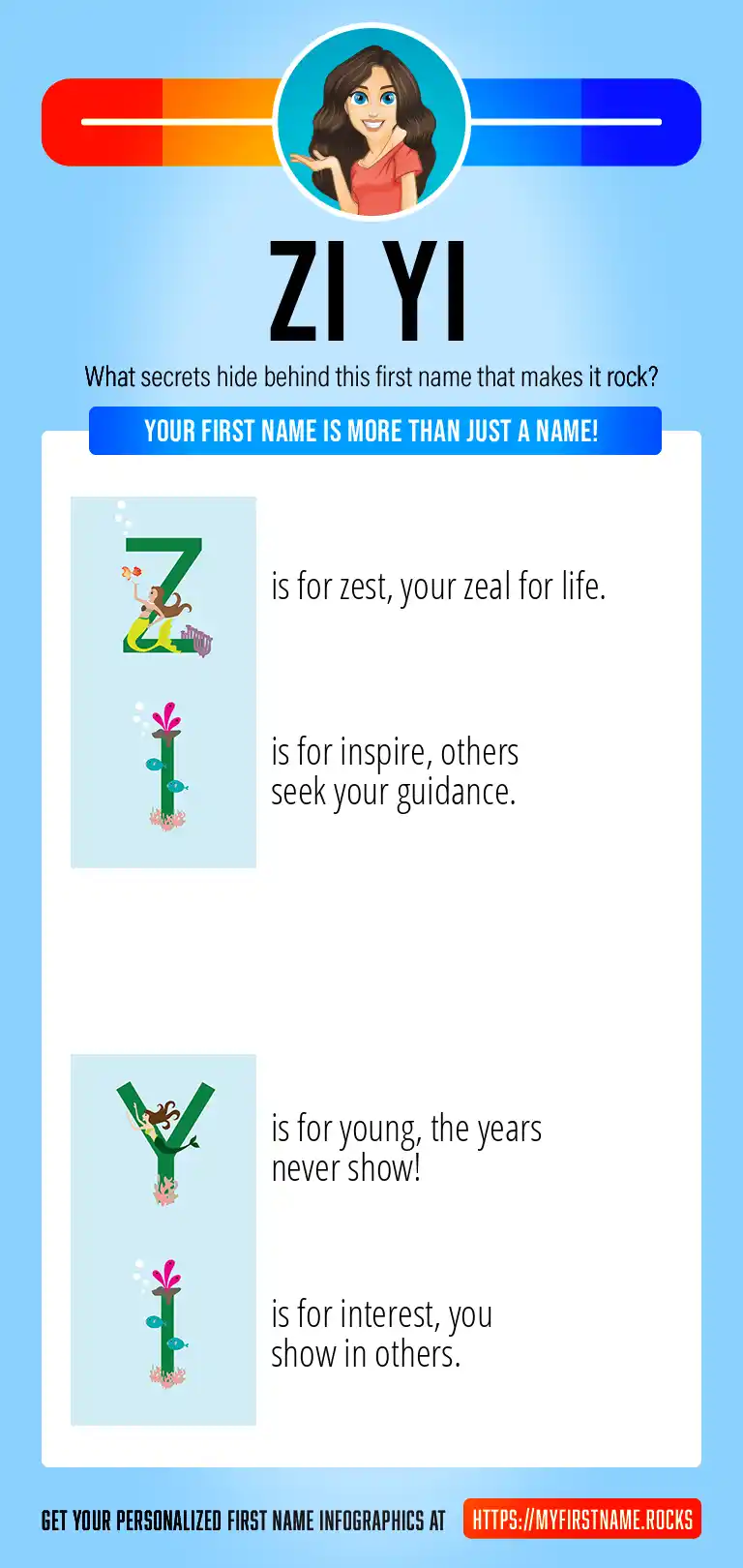 ZI YI

What secrets hide behind this first name that makes it rock?

YOUR FIRST NAME IS MORE THAN JUST A NAME!

Z is for zest, your zeal for life.

I is for inspire, others seek your guidance.

Y is for young, the years never show!

I is for interest, you show in others.

GET YOUR PERSONALIZED FIRST NAME INFOGRAPHICS AT HTTPS://MYFIRSTNAME.ROCKS