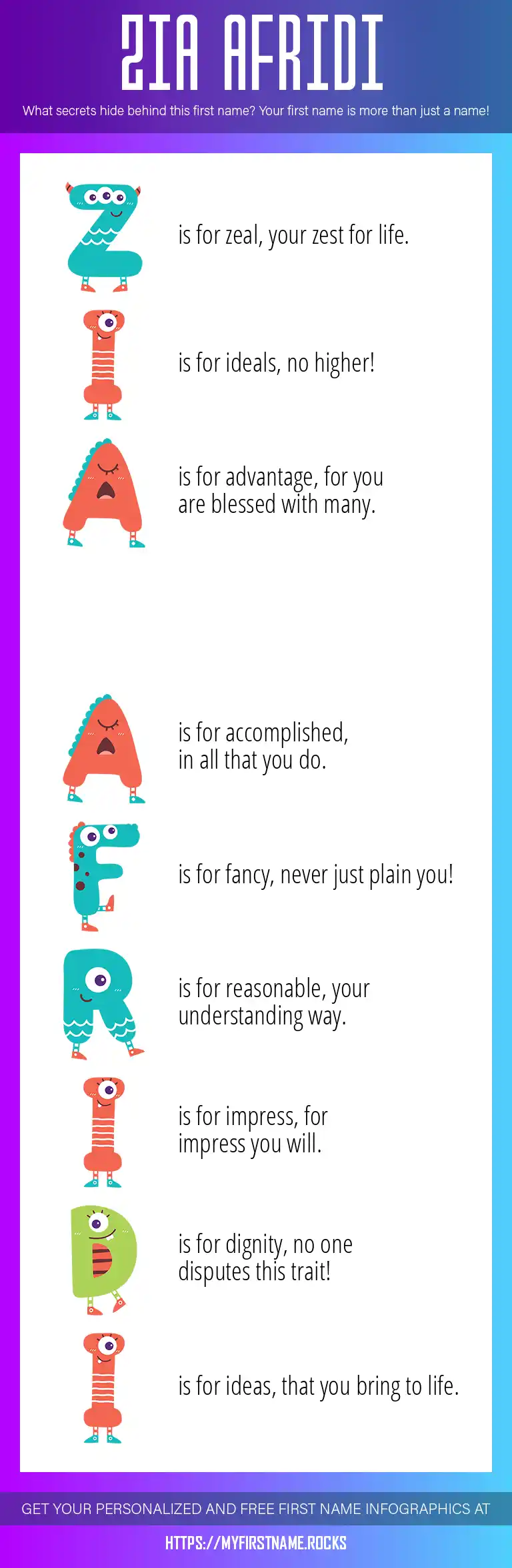 ZIA AFRIDI

What secrets hide behind this first name? Your first name is more than just a name!

Z is for zeal, your zest for life.

I is for ideals, no higher!

A is for advantage, for you are blessed with many.

A is for accomplished, in all that you do.

F is for fancy, never just plain you!

R is for reasonable, your understanding way.

I is for impress, for impress you will.

D is for dignity, no one disputes this trait!

I is for ideas, that you bring to life.

GET YOUR PERSONALIZED AND FREE FIRST NAME INFOGRAPHICS AT

HTTPS://MYFIRSTNAME.ROCKS