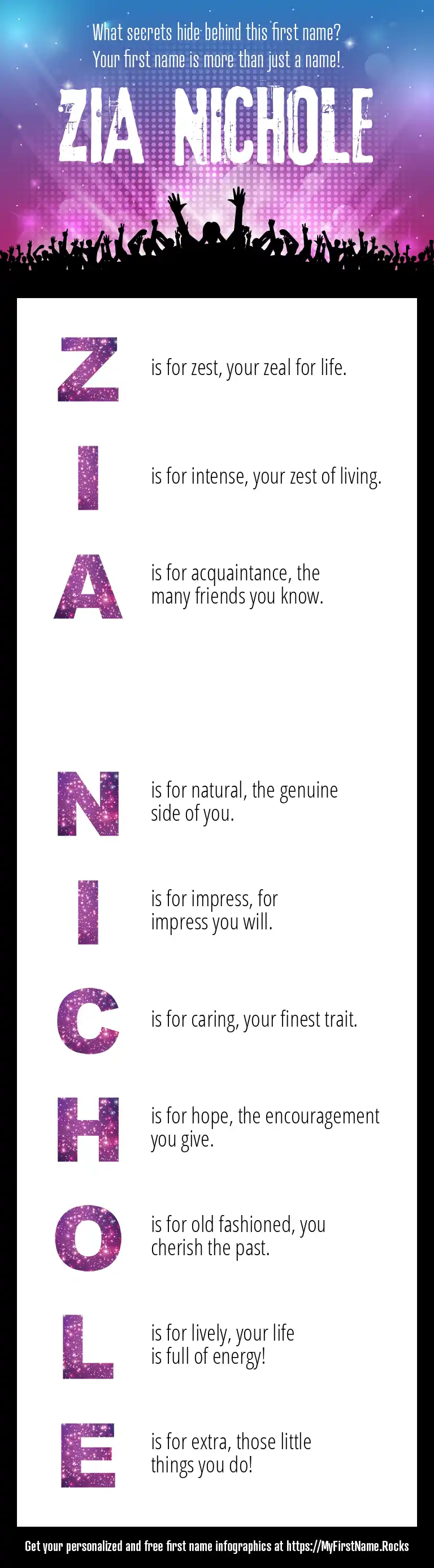 What secrets hide behind this first name?
Your first name is more than just a name!

ZIA NICHOLE

Z is for zest, your zeal for life.

I is for intense, your zest of living.

A is for acquaintance, the many friends you know.

N is for natural, the genuine side of you.

I is for impress, for impress you will.

C is for caring, your finest trait.

H is for hope, the encouragement you give.

O is for old fashioned, you cherish the past.

L is for lively, your life is full of energy!

E is for extra, those little things you do!

Get your personalized and free first name infographics at https://MyFirstName.Rocks