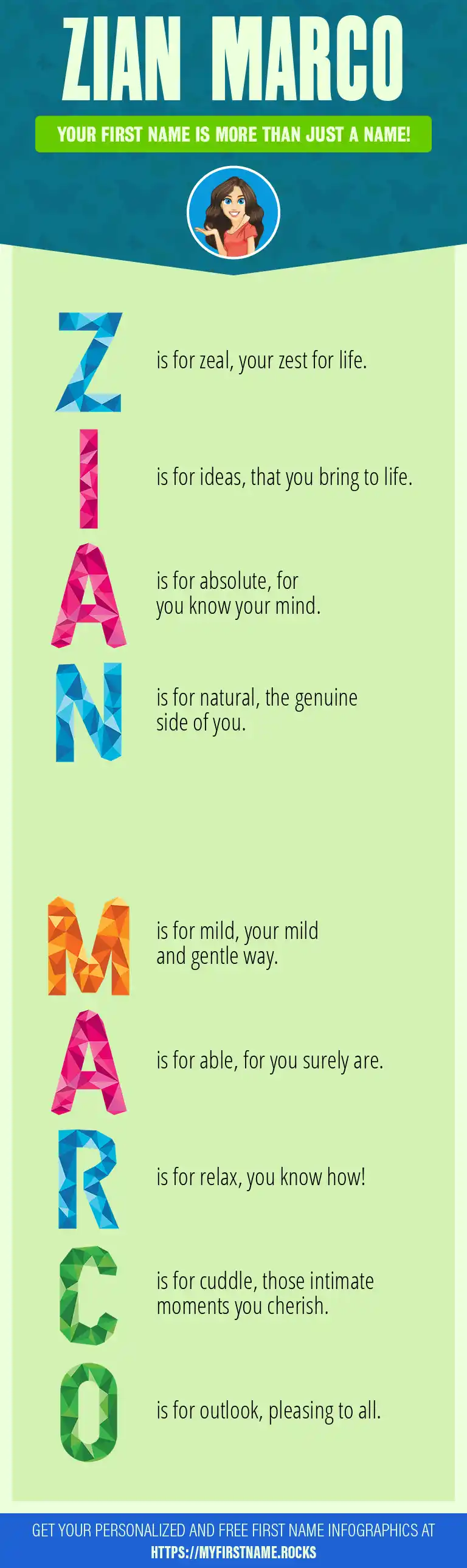 ZIAN MARCO

YOUR FIRST NAME IS MORE THAN JUST A NAME!

Z is for zeal, your zest for life.

I is for ideas, that you bring to life.

A is for absolute, for you know your mind.

N is for natural, the genuine side of you.

M is for mild, your mild and gentle way.

A is for able, for you surely are.

R is for relax, you know how!

C is for cuddle, those intimate moments you cherish.

O is for outlook, pleasing to all.

GET YOUR PERSONALIZED AND FREE FIRST NAME INFOGRAPHICS AT HTTPS://MYFIRSTNAME.ROCKS