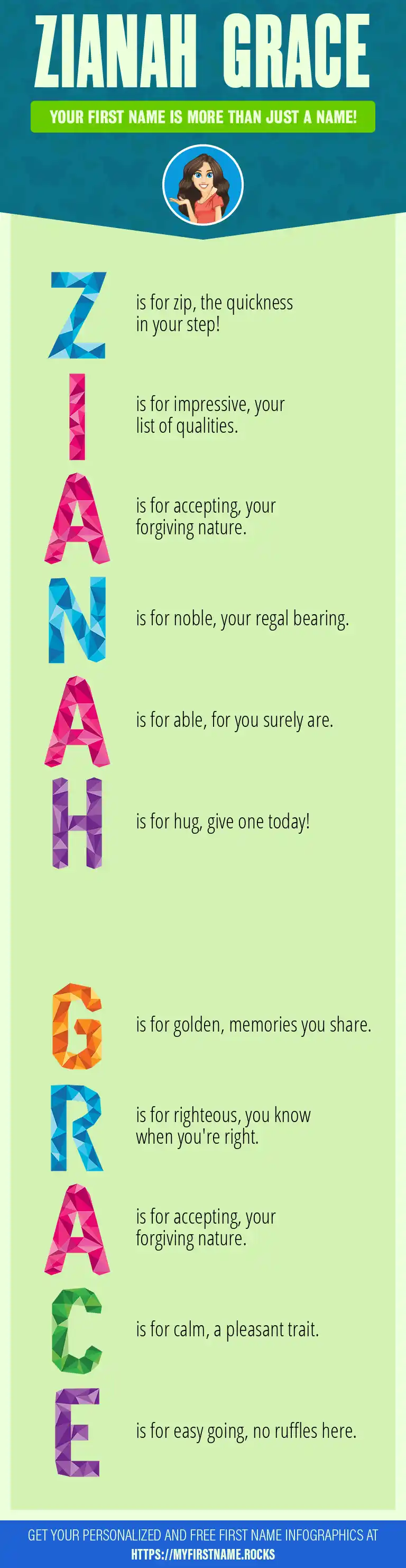 ZIANAH GRACE

YOUR FIRST NAME IS MORE THAN JUST A NAME!

Z is for zip, the quickness in your step!

I is for impressive, your list of qualities.

A is for accepting, your forgiving nature.

N is for noble, your regal bearing.

A is for able, for you surely are.

H is for hug, give one today!

G is for golden, memories you share.

R is for righteous, you know when you're right.

A is for accepting, your forgiving nature.

C is for calm, a pleasant trait.

E is for easy going, no ruffles here.

GET YOUR PERSONALIZED AND FREE FIRST NAME INFOGRAPHICS AT HTTPS://MYFIRSTNAME.ROCKS