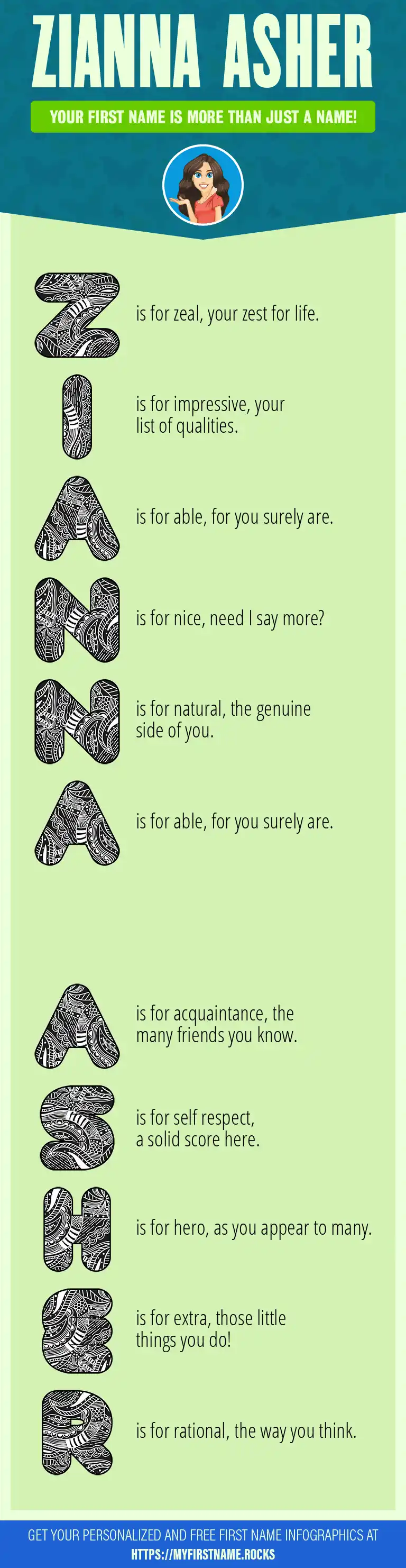 ZIANNA ASHER

YOUR FIRST NAME IS MORE THAN JUST A NAME!

Z is for zeal, your zest for life.

I is for impressive, your list of qualities.

A is for able, for you surely are.

N is for nice, need I say more?

N is for natural, the genuine side of you.

A is for able, for you surely are.

A is for acquaintance, the many friends you know.

S is for self respect, a solid score here.

H is for hero, as you appear to many.

E is for extra, those little things you do!

R is for rational, the way you think.

GET YOUR PERSONALIZED AND FREE FIRST NAME INFOGRAPHICS AT HTTPS://MYFIRSTNAME.ROCKS