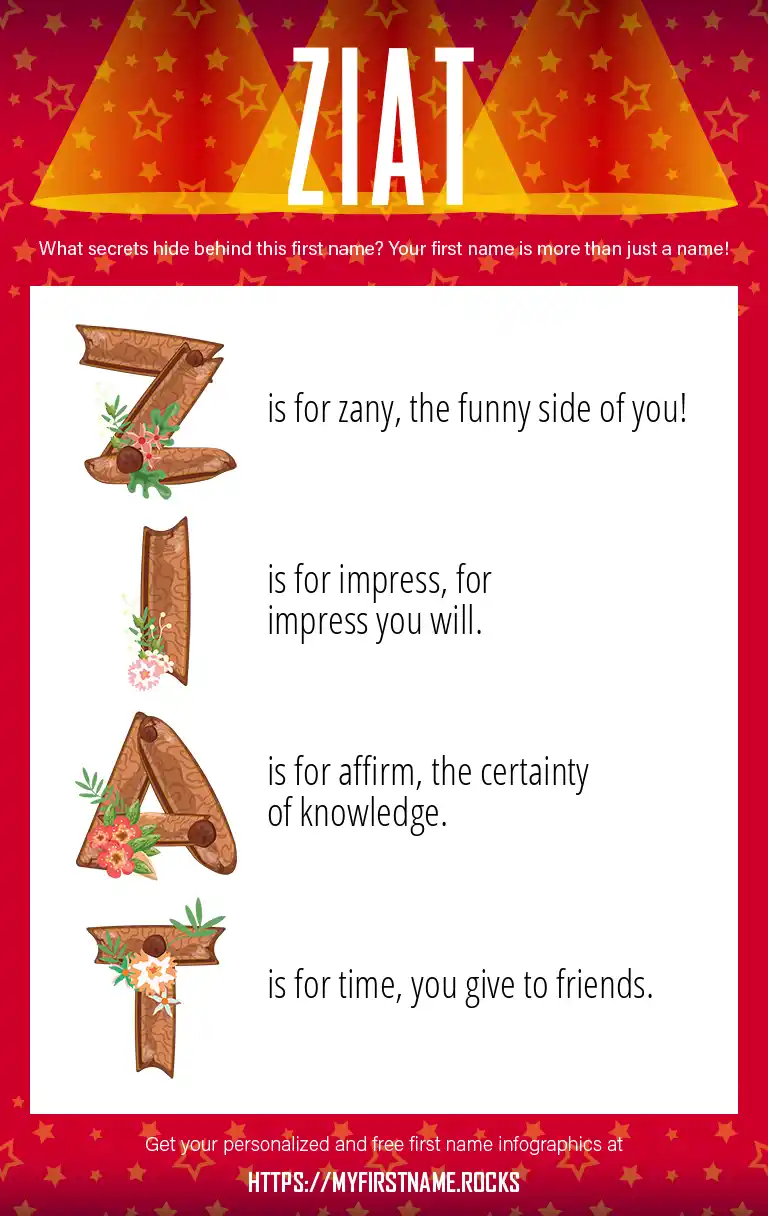 ZIAT

What secrets hide behind this first name? Your first name is more than just a name!

Z is for zany, the funny side of you!

I is for impress, for impress you will.

A is for affirm, the certainty of knowledge.

T is for time, you give to friends.

Get your personalized and free first name infographics at

HTTPS://MYFIRSTNAME.ROCKS