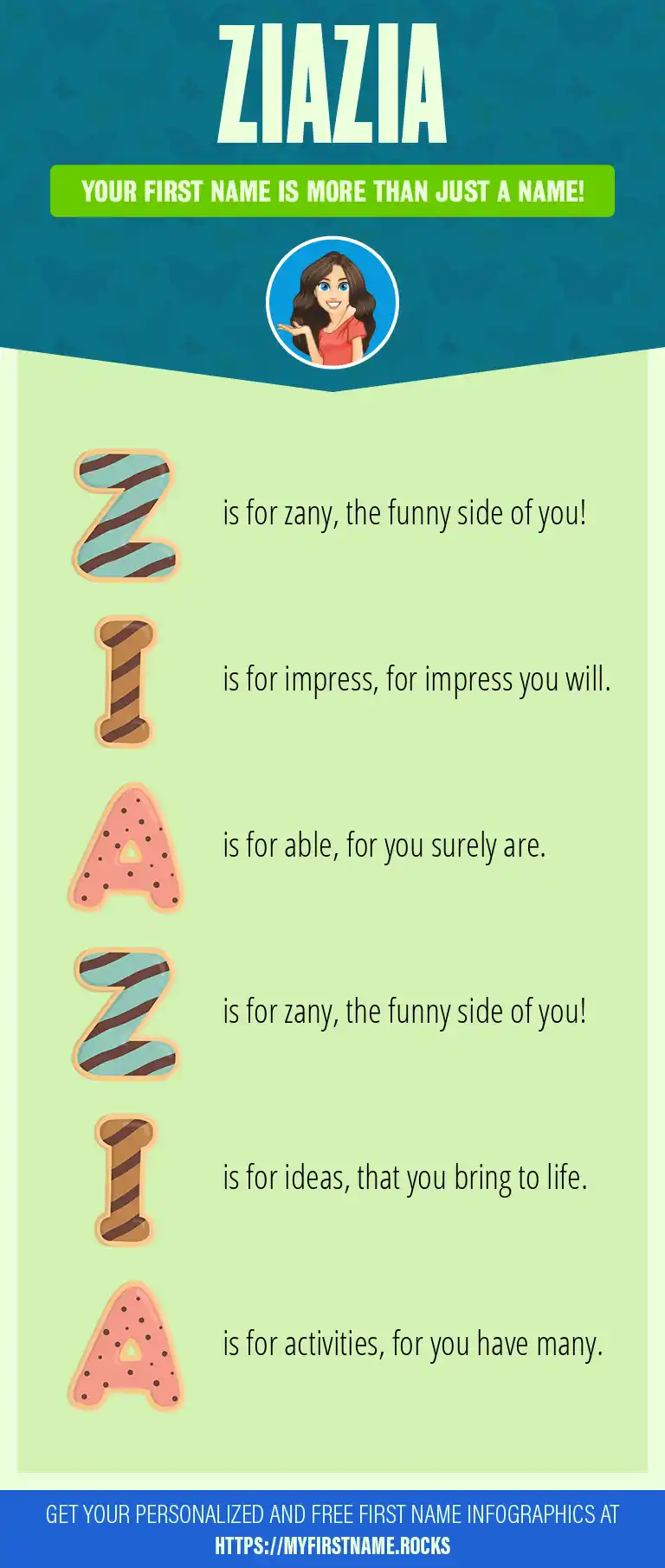 ZIAZIA

YOUR FIRST NAME IS MORE THAN JUST A NAME!

Z is for zany, the funny side of you!

I is for impress, for impress you will.

A is for able, for you surely are.

Z is for zany, the funny side of you!

I is for ideas, that you bring to life.

A is for activities, for you have many.

GET YOUR PERSONALIZED AND FREE FIRST NAME INFOGRAPHICS AT HTTPS://MYFIRSTNAME.ROCKS