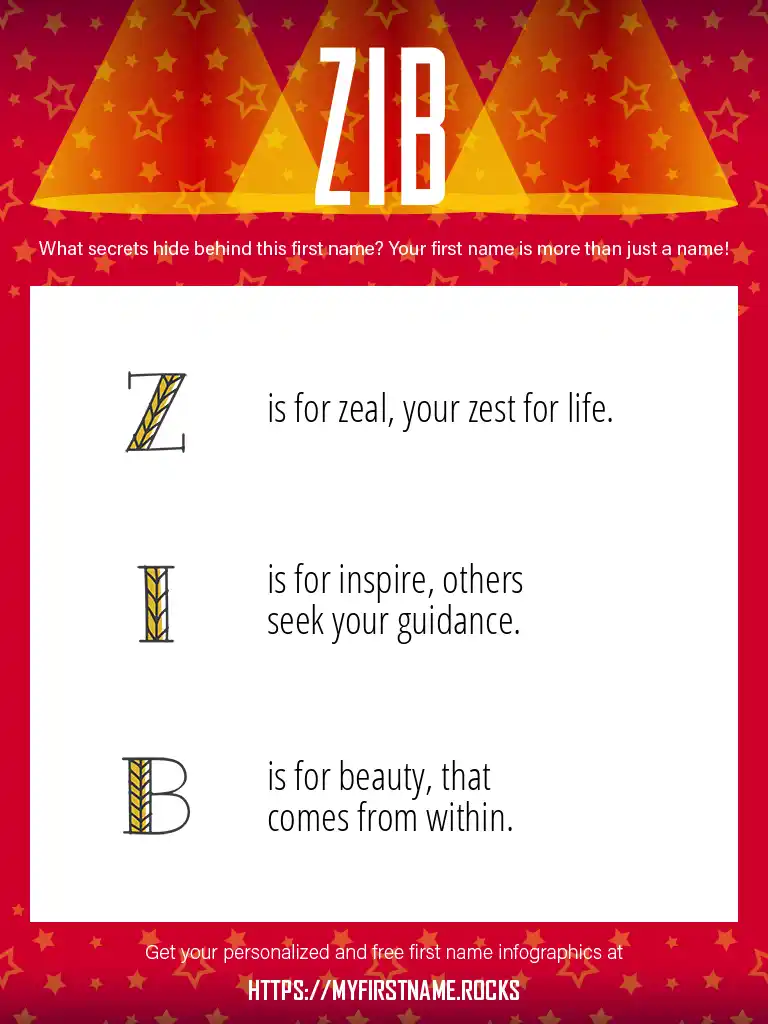 ZIB

What secrets hide behind this first name? Your first name is more than just a name!

Z is for zeal, your zest for life.

I is for inspire, others seek your guidance.

B is for beauty, that comes from within.

Get your personalized and free first name infographics at

HTTPS://MYFIRSTNAME.ROCKS