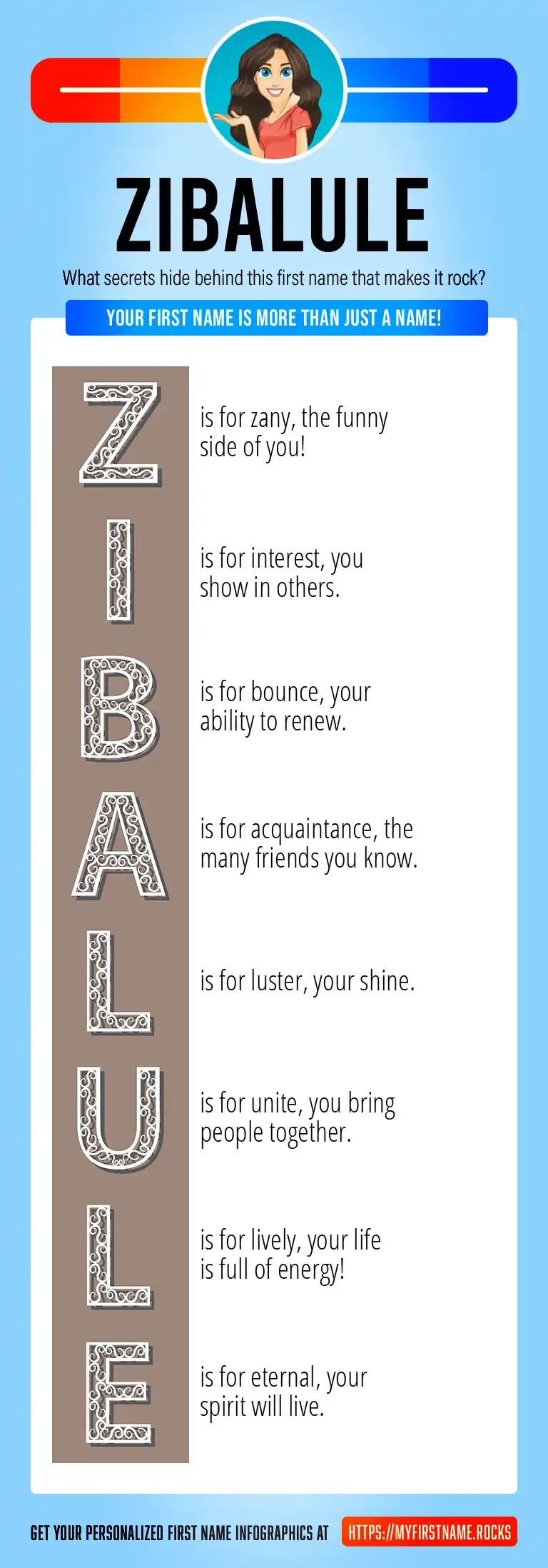 ZIBALULE

What secrets hide behind this first name that makes it rock?

YOUR FIRST NAME IS MORE THAN JUST A NAME!

Z is for zany, the funny side of you!

I is for interest, you show in others.

B is for bounce, your ability to renew.

A is for acquaintance, the many friends you know.

L is for luster, your shine.

U is for unite, you bring people together.

L is for lively, your life is full of energy!

E is for eternal, your spirit will live.

GET YOUR PERSONALIZED FIRST NAME INFOGRAPHICS AT HTTPS://MYFIRSTNAME.ROCKS