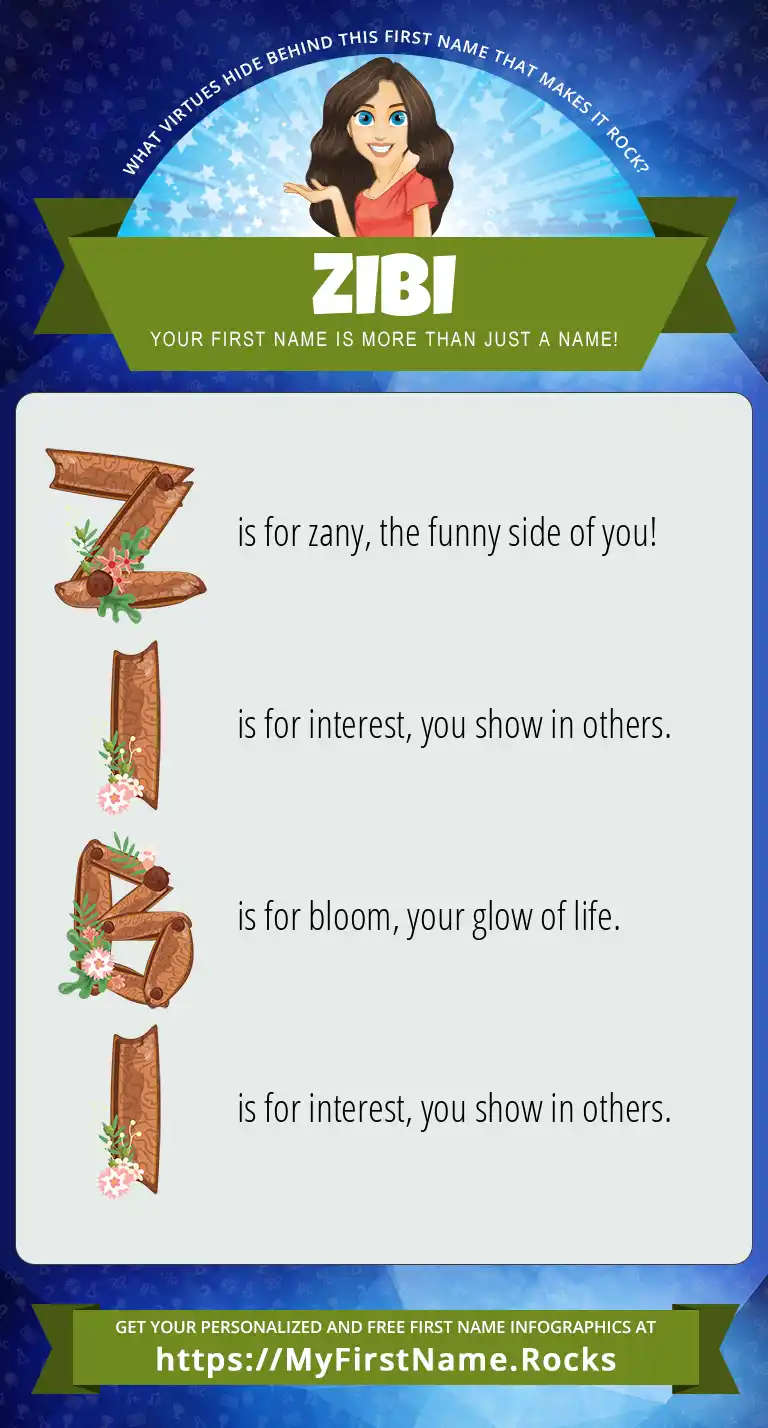 WHAT VIRTUES HIDE BEHIND THIS FIRST NAME THAT MAKES IT ROCK?

ZIBI

YOUR FIRST NAME IS MORE THAN JUST A NAME!

Z is for zany, the funny side of you!

I is for interest, you show in others.

B is for bloom, your glow of life.

I is for interest, you show in others.

GET YOUR PERSONALIZED AND FREE FIRST NAME INFOGRAPHICS AT

https://MyFirstName.Rocks