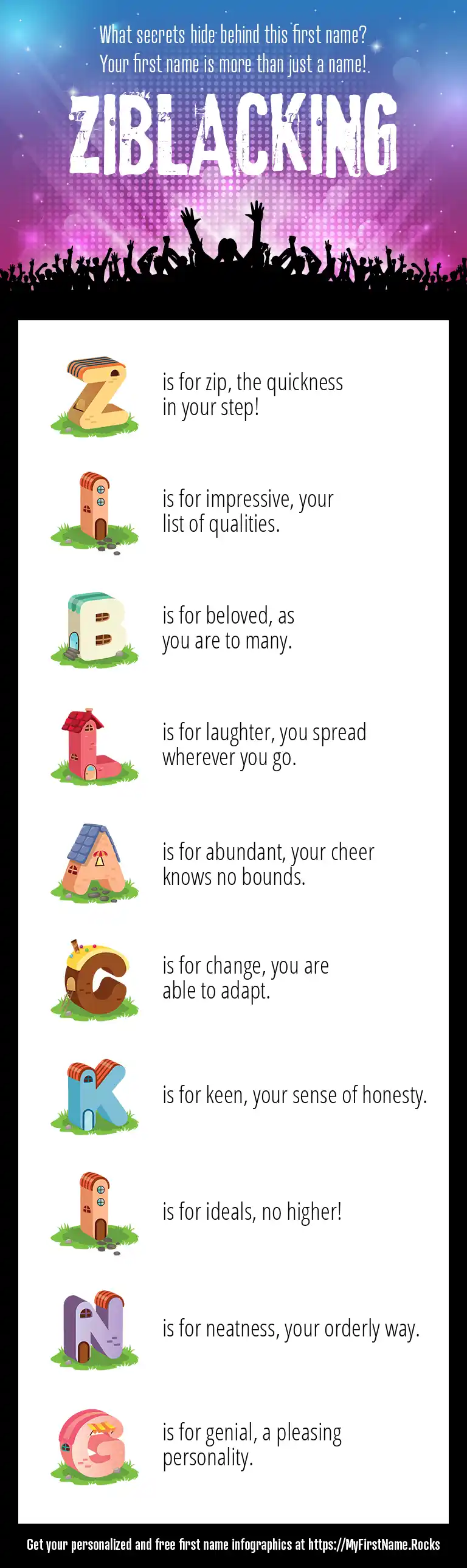 What secrets hide behind this first name?
Your first name is more than just a name!

ZIBLACKING

Z is for zip, the quickness in your step!

I is for impressive, your list of qualities.

B is for beloved, as you are to many.

L is for laughter, you spread wherever you go.

A is for abundant, your cheer knows no bounds.

C is for change, you are able to adapt.

K is for keen, your sense of honesty.

I is for ideals, no higher!

N is for neatness, your orderly way.

G is for genial, a pleasing personality.

Get your personalized and free first name infographics at https://MyFirstName.Rocks