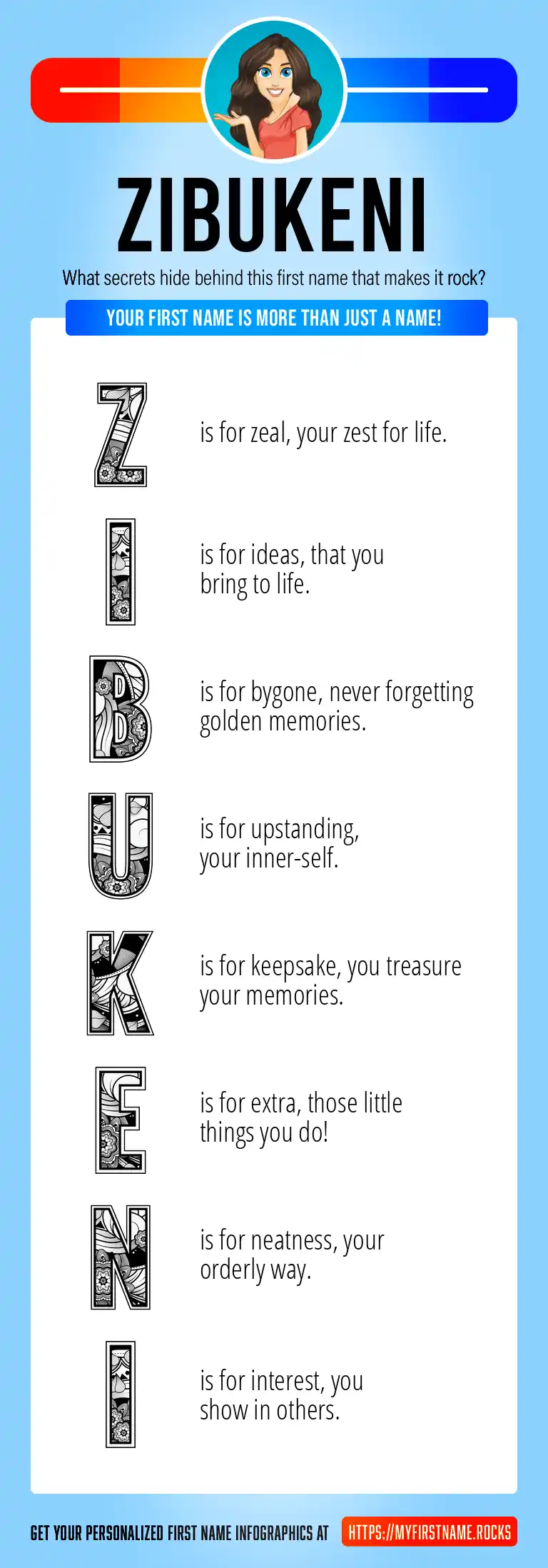 ZIBUKENI

What secrets hide behind this first name that makes it rock?

YOUR FIRST NAME IS MORE THAN JUST A NAME!

Z is for zeal, your zest for life.

I is for ideas, that you bring to life.

B is for bygone, never forgetting golden memories.

U is for upstanding, your inner-self.

K is for keepsake, you treasure your memories.

E is for extra, those little things you do!

N is for neatness, your orderly way.

I is for interest, you show in others.

GET YOUR PERSONALIZED FIRST NAME INFOGRAPHICS AT HTTPS://MYFIRSTNAME.ROCKS