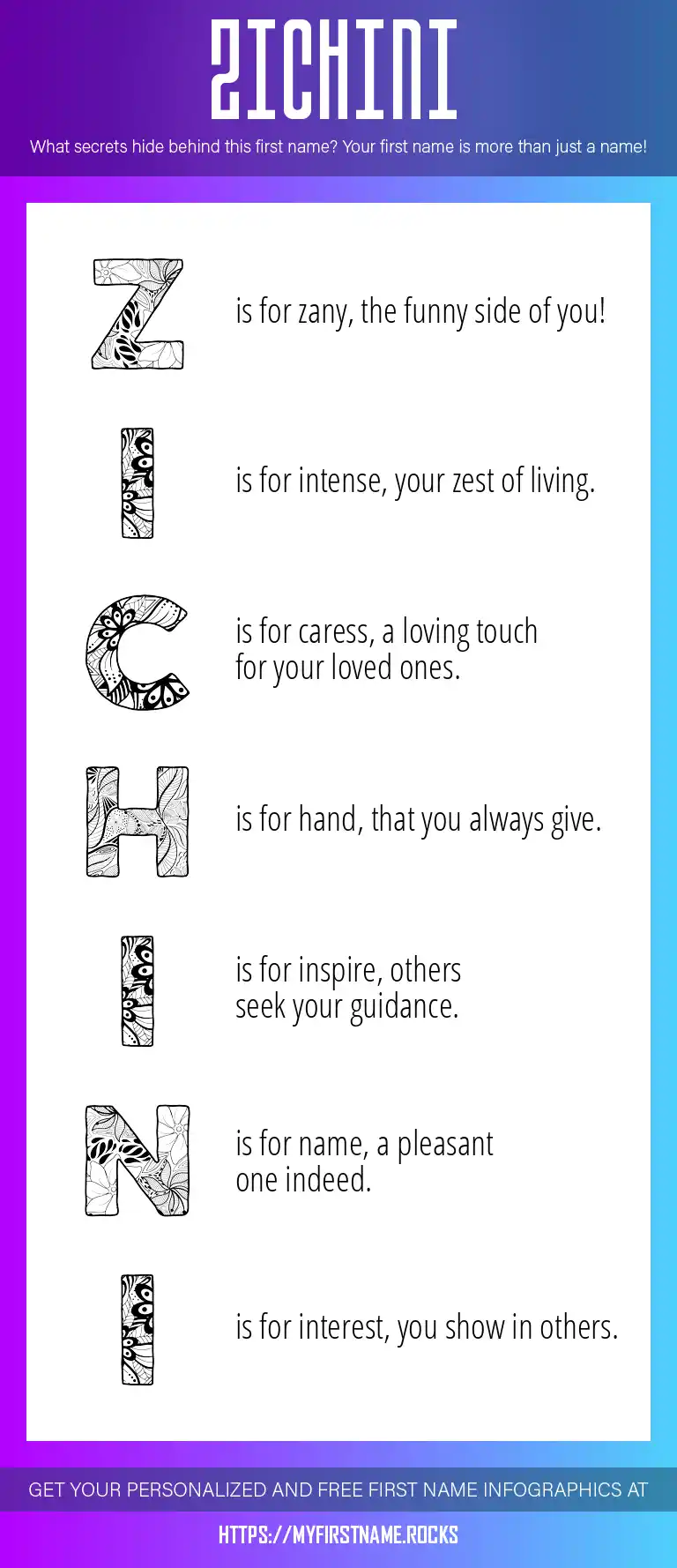 ZICHINI

What secrets hide behind this first name? Your first name is more than just a name!

Z is for zany, the funny side of you!

I is for intense, your zest of living.

C is for caress, a loving touch for your loved ones.

H is for hand, that you always give.

I is for inspire, others seek your guidance.

N is for name, a pleasant one indeed.

I is for interest, you show in others.

GET YOUR PERSONALIZED AND FREE FIRST NAME INFOGRAPHICS AT

HTTPS://MYFIRSTNAME.ROCKS