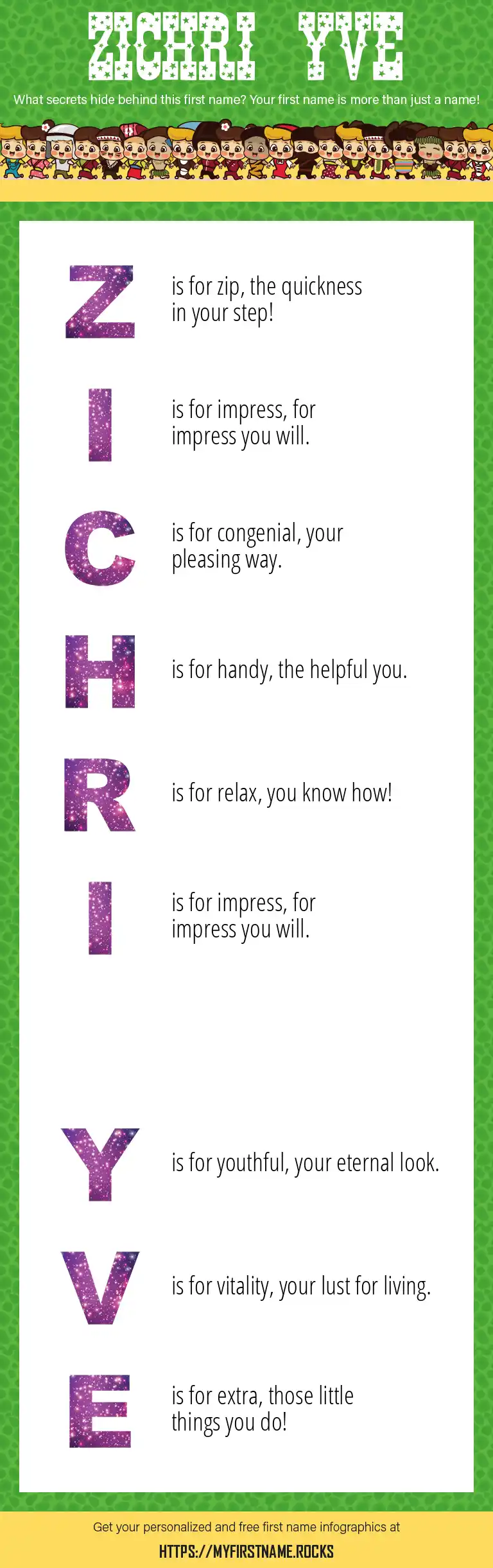 ZICHRI YVE

What secrets hide behind this first name? Your first name is more than just a name!

Z is for zip, the quickness in your step!

I is for impress, for impress you will.

C is for congenial, your pleasing way.

H is for handy, the helpful you.

R is for relax, you know how!

I is for impress, for impress you will.

Y is for youthful, your eternal look.

V is for vitality, your lust for living.

E is for extra, those little things you do!

Get your personalized and free first name infographics at

HTTPS://MYFIRSTNAME.ROCKS