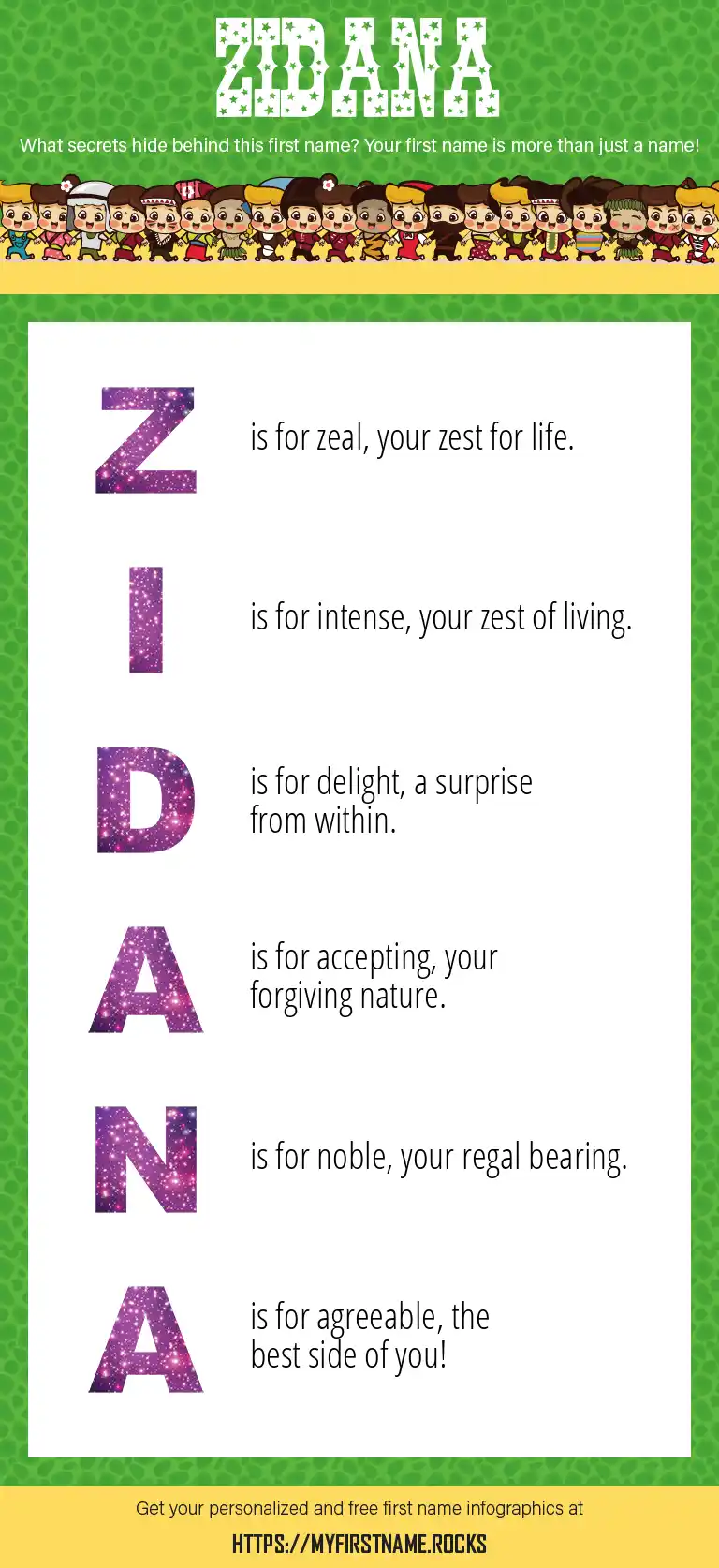 ZIDANA

What secrets hide behind this first name? Your first name is more than just a name!

Z is for zeal, your zest for life.

I is for intense, your zest of living.

D is for delight, a surprise from within.

A is for accepting, your forgiving nature.

N is for noble, your regal bearing.

A is for agreeable, the best side of you!

Get your personalized and free first name infographics at

HTTPS://MYFIRSTNAME.ROCKS