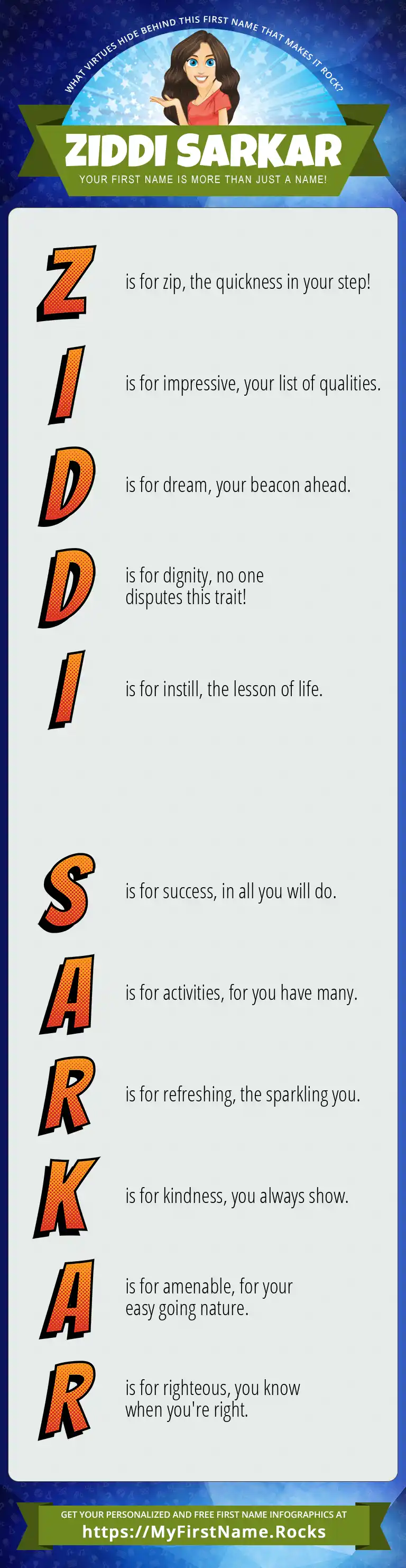 WHAT VIRTUES HIDE BEHIND THIS FIRST NAME THAT MAKES IT ROCK?

ZIDDI SARKAR

YOUR FIRST NAME IS MORE THAN JUST A NAME!

Z is for zip, the quickness in your step!

I is for impressive, your list of qualities.

D is for dream, your beacon ahead.

D is for dignity, no one disputes this trait!

I is for instill, the lesson of life.

S is for success, in all you will do.

A is for activities, for you have many.

R is for refreshing, the sparkling you.

K is for kindness, you always show.

A is for amenable, for your easy going nature.

R is for righteous, you know when you're right.

GET YOUR PERSONALIZED AND FREE FIRST NAME INFOGRAPHICS AT

https://MyFirstName.Rocks