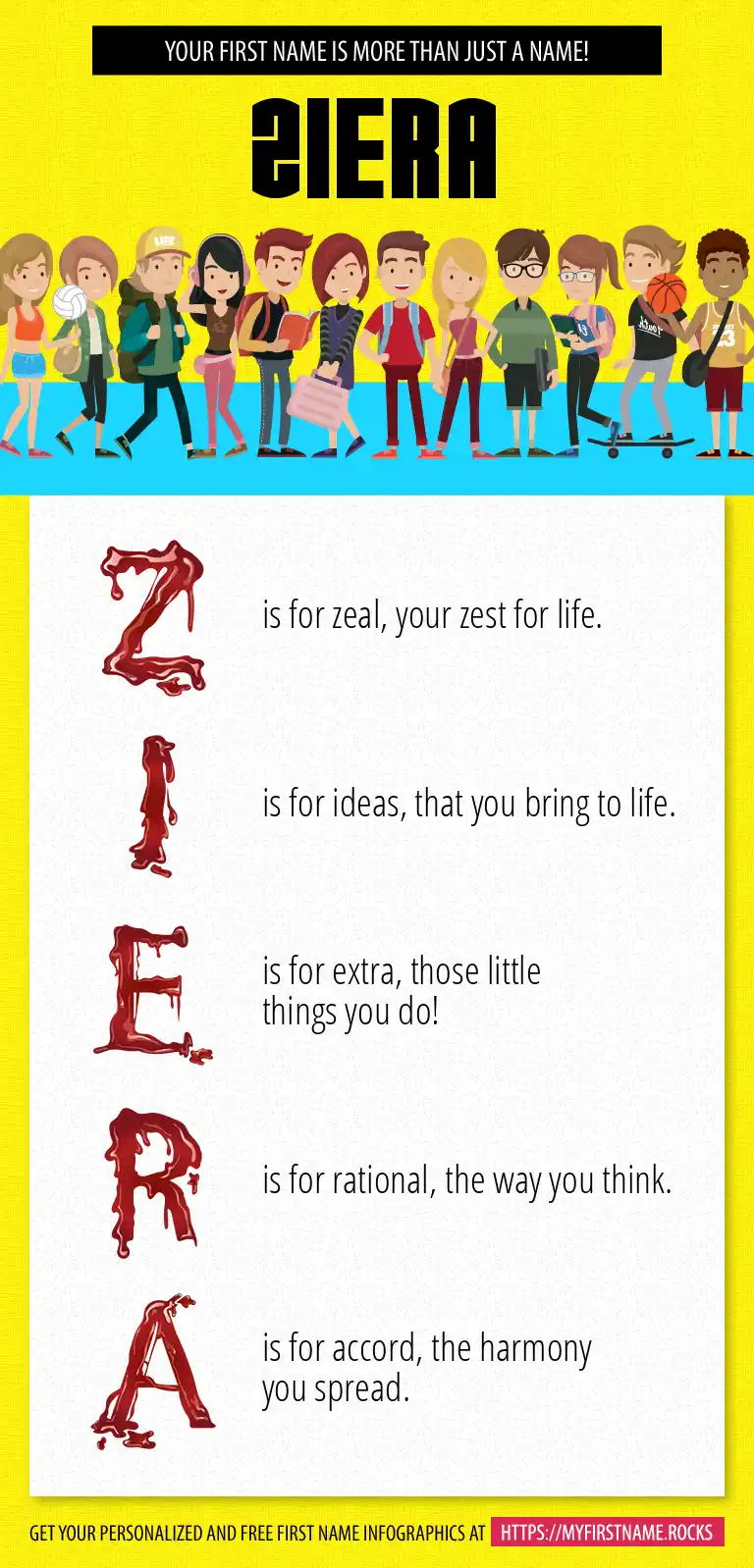 YOUR FIRST NAME IS MORE THAN JUST A NAME!

ZIERA

Z is for zeal, your zest for life.

I is for ideas, that you bring to life.

E is for extra, those little things you do!

R is for rational, the way you think.

A is for accord, the harmony you spread.

GET YOUR PERSONALIZED AND FREE FIRST NAME INFOGRAPHICS AT HTTPS://MYFIRSTNAME.ROCKS