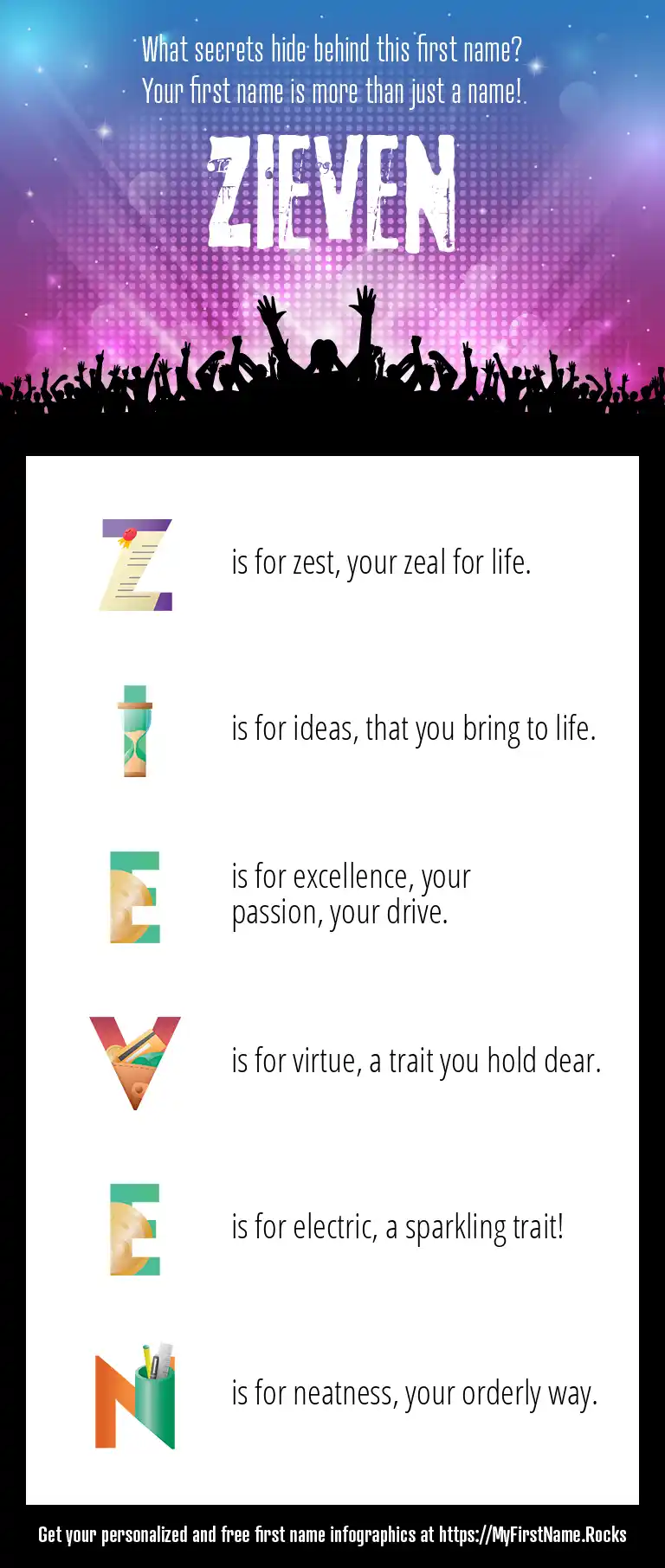 What secrets hide behind this first name?
Your first name is more than just a name!

ZIEVEN

Z is for zest, your zeal for life.

I is for ideas, that you bring to life.

E is for excellence, your passion, your drive.

V is for virtue, a trait you hold dear.

E is for electric, a sparkling trait!

N is for neatness, your orderly way.

Get your personalized and free first name infographics at https://MyFirstName.Rocks