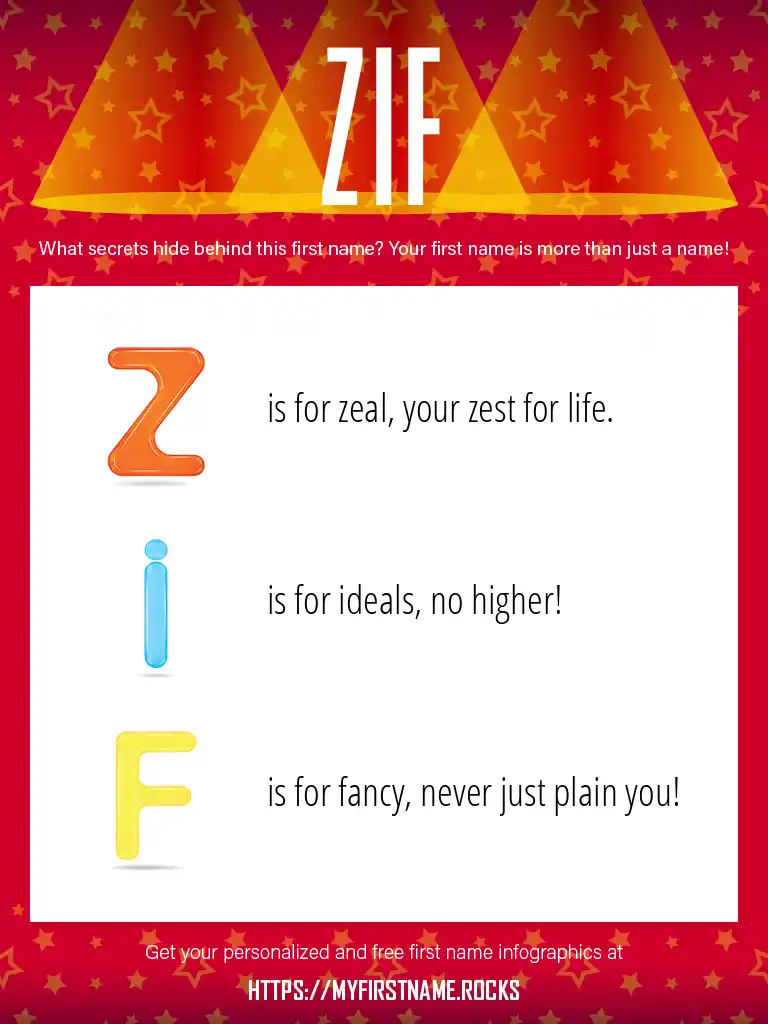 ZIF

What secrets hide behind this first name? Your first name is more than just a name!

Z is for zeal, your zest for life.

i is for ideals, no higher!

F is for fancy, never just plain you!

Get your personalized and free first name infographics at

HTTPS://MYFIRSTNAME.ROCKS