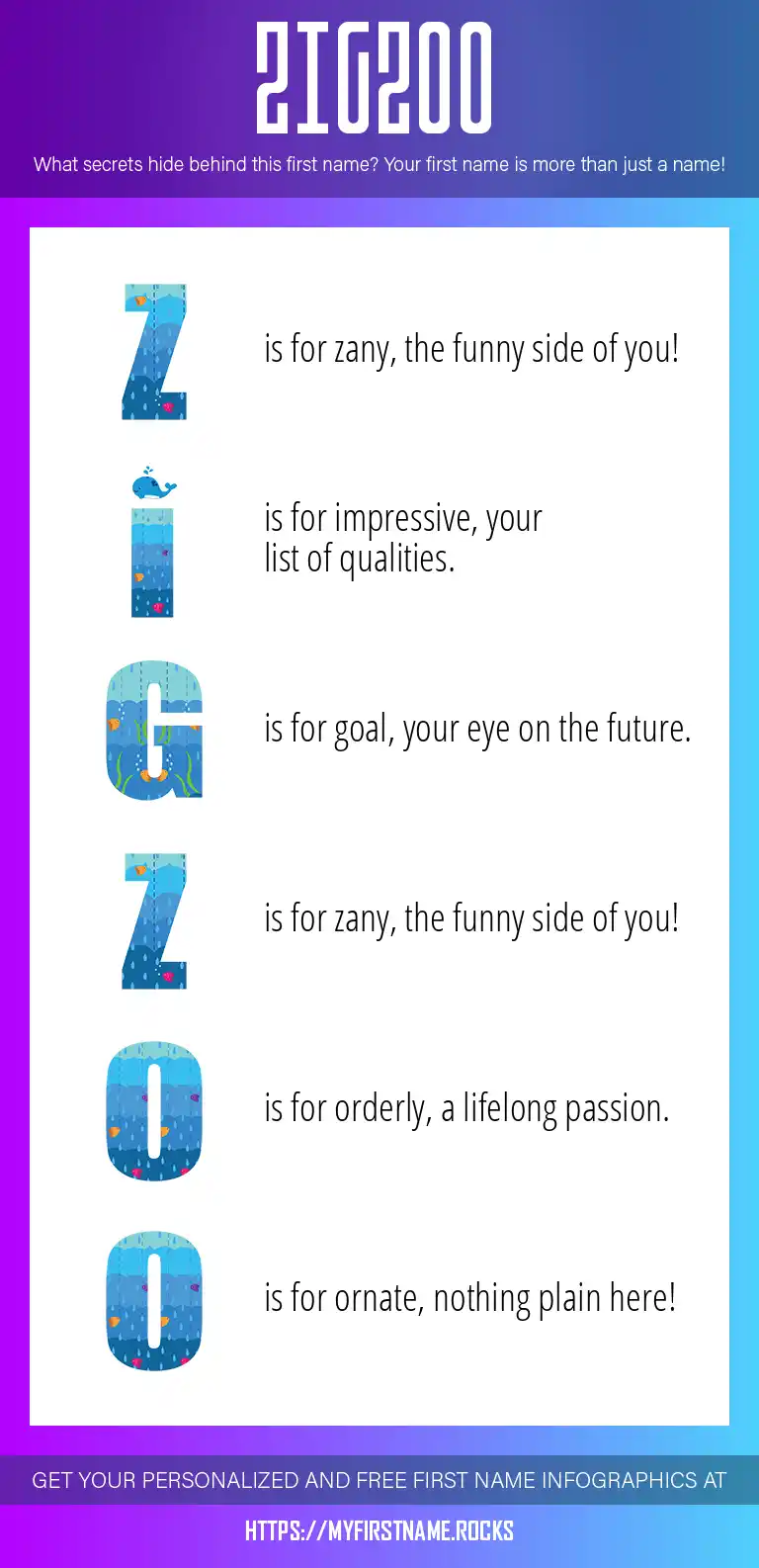 ZIGZOO

What secrets hide behind this first name? Your first name is more than just a name!

Z

is for zany, the funny side of you!

I

is for impressive, your list of qualities.

G

is for goal, your eye on the future.

Z

is for zany, the funny side of you!

O

is for orderly, a lifelong passion.

O

is for ornate, nothing plain here!

GET YOUR PERSONALIZED AND FREE FIRST NAME INFOGRAPHICS AT

HTTPS://MYFIRSTNAME.ROCKS