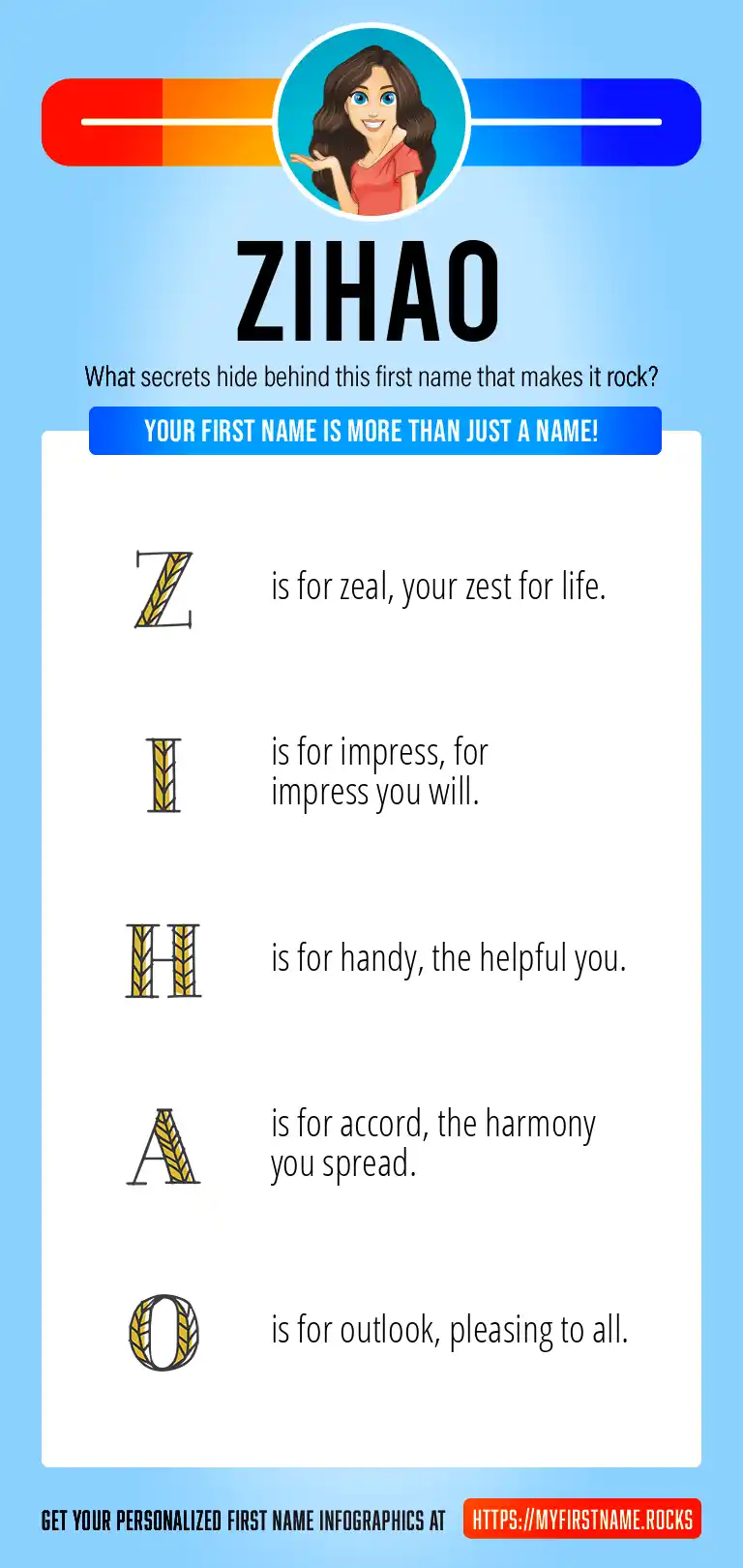 ZIHAO

What secrets hide behind this first name that makes it rock?

YOUR FIRST NAME IS MORE THAN JUST A NAME!

Z is for zeal, your zest for life.

I is for impress, for impress you will.

H is for handy, the helpful you.

A is for accord, the harmony you spread.

O is for outlook, pleasing to all.

GET YOUR PERSONALIZED FIRST NAME INFOGRAPHICS AT HTTPS://MYFIRSTNAME.ROCKS