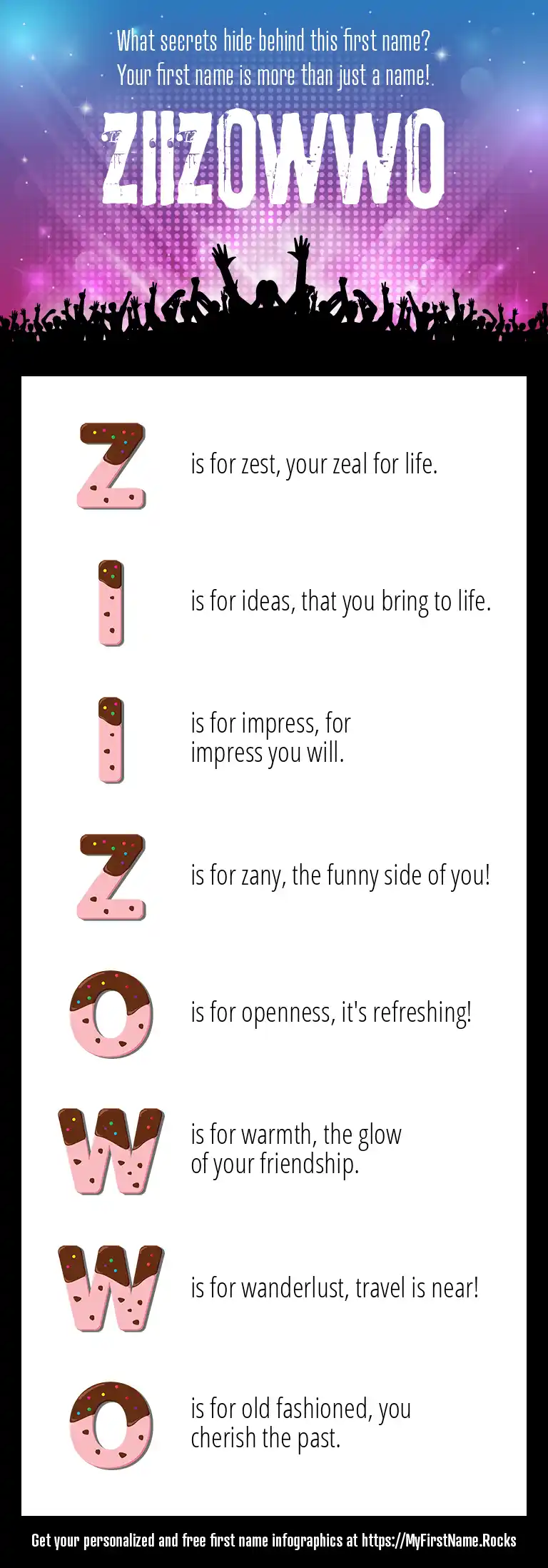 What secrets hide behind this first name?
Your first name is more than just a name!

ZIIZOWWO

Z is for zest, your zeal for life.

I is for ideas, that you bring to life.

I is for impress, for impress you will.

Z is for zany, the funny side of you!

O is for openness, it's refreshing!

W is for warmth, the glow of your friendship.

W is for wanderlust, travel is near!

O is for old fashioned, you cherish the past.

Get your personalized and free first name infographics at https://MyFirstName.Rocks