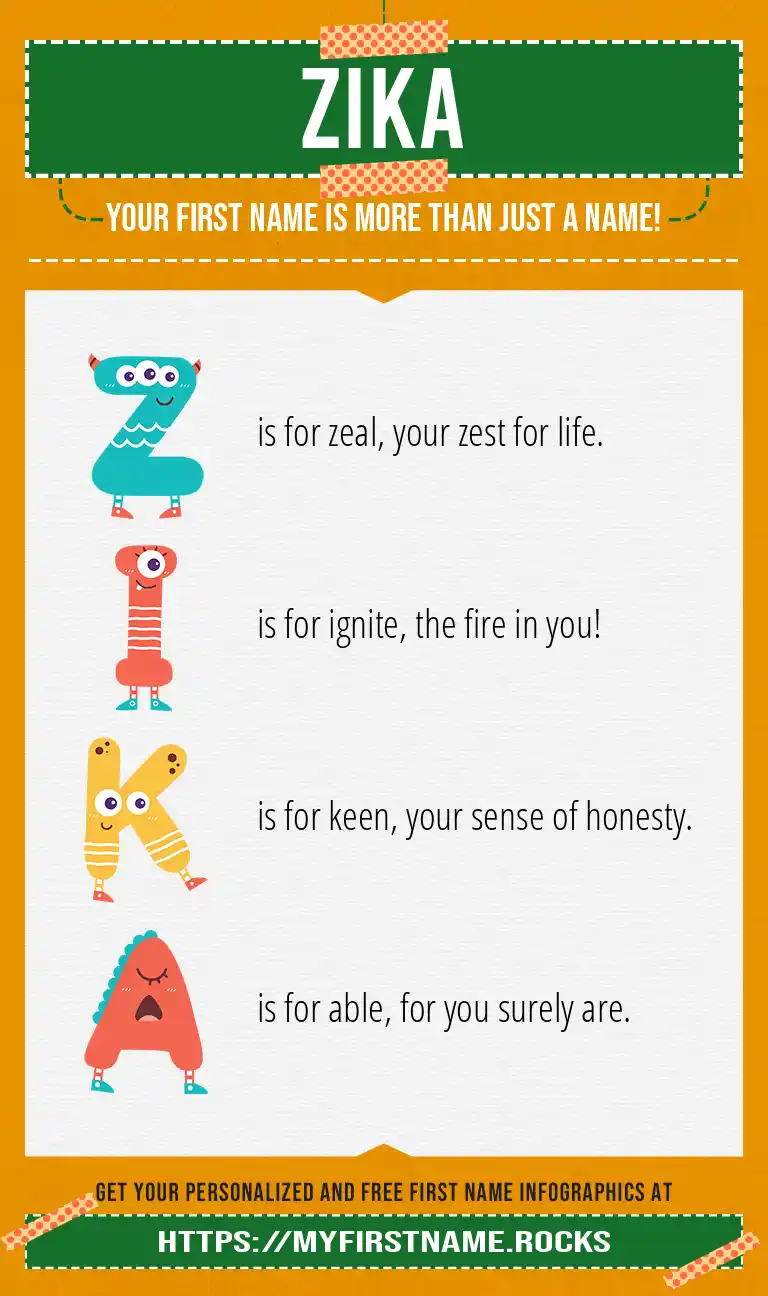 ZIKA

YOUR FIRST NAME IS MORE THAN JUST A NAME!

Z is for zeal, your zest for life.

I is for ignite, the fire in you!

K is for keen, your sense of honesty.

A is for able, for you surely are.

GET YOUR PERSONALIZED AND FREE FIRST NAME INFOGRAPHICS AT

HTTPS://MYFIRSTNAME.ROCKS