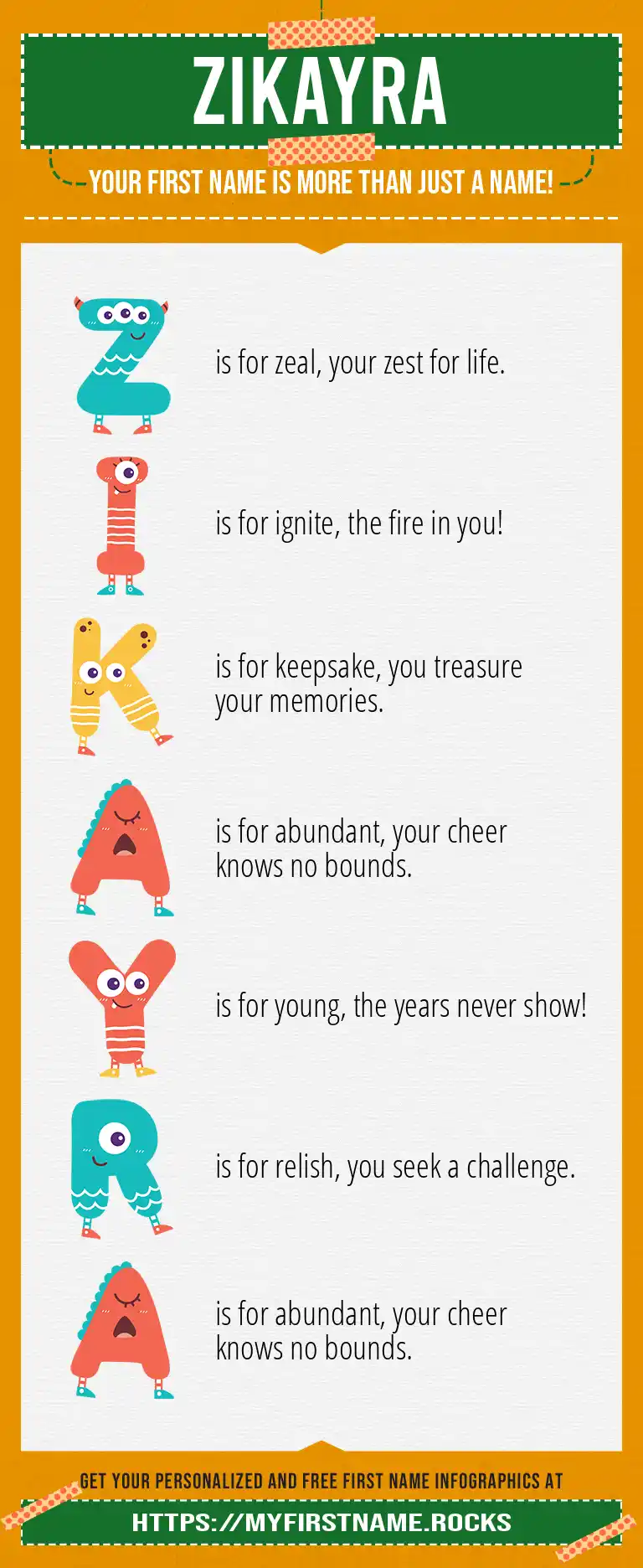 ZIKAYRA

YOUR FIRST NAME IS MORE THAN JUST A NAME!

Z is for zeal, your zest for life.

I is for ignite, the fire in you!

K is for keepsake, you treasure your memories.

A is for abundant, your cheer knows no bounds.

Y is for young, the years never show!

R is for relish, you seek a challenge.

A is for abundant, your cheer knows no bounds.

GET YOUR PERSONALIZED AND FREE FIRST NAME INFOGRAPHICS AT

HTTPS://MYFIRSTNAME.ROCKS