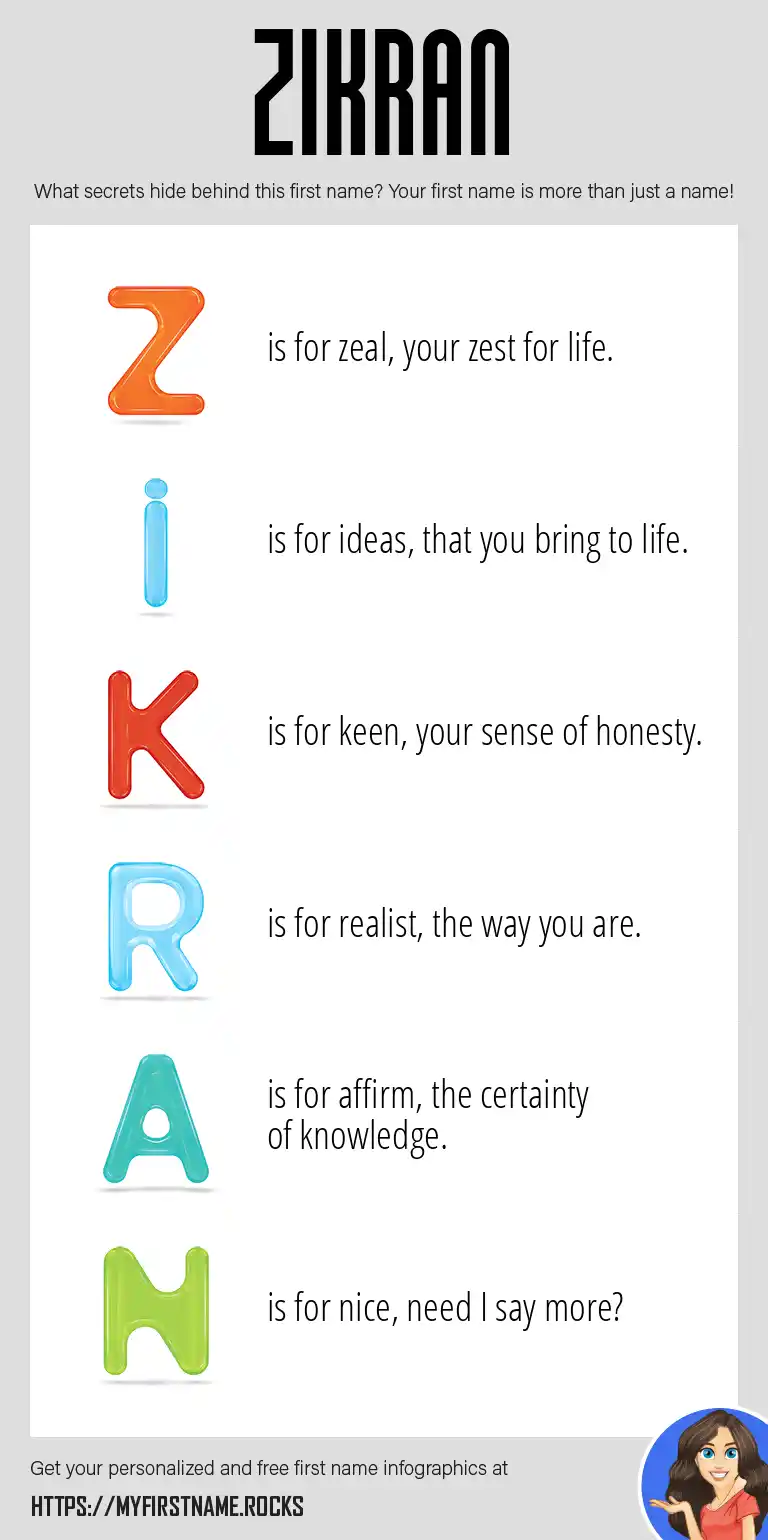 ZIKRAN

What secrets hide behind this first name? Your first name is more than just a name!

Z is for zeal, your zest for life.

i is for ideas, that you bring to life.

K is for keen, your sense of honesty.

R is for realist, the way you are.

A is for affirm, the certainty of knowledge.

N is for nice, need I say more?

Get your personalized and free first name infographics at

HTTPS://MYFIRSTNAME.ROCKS