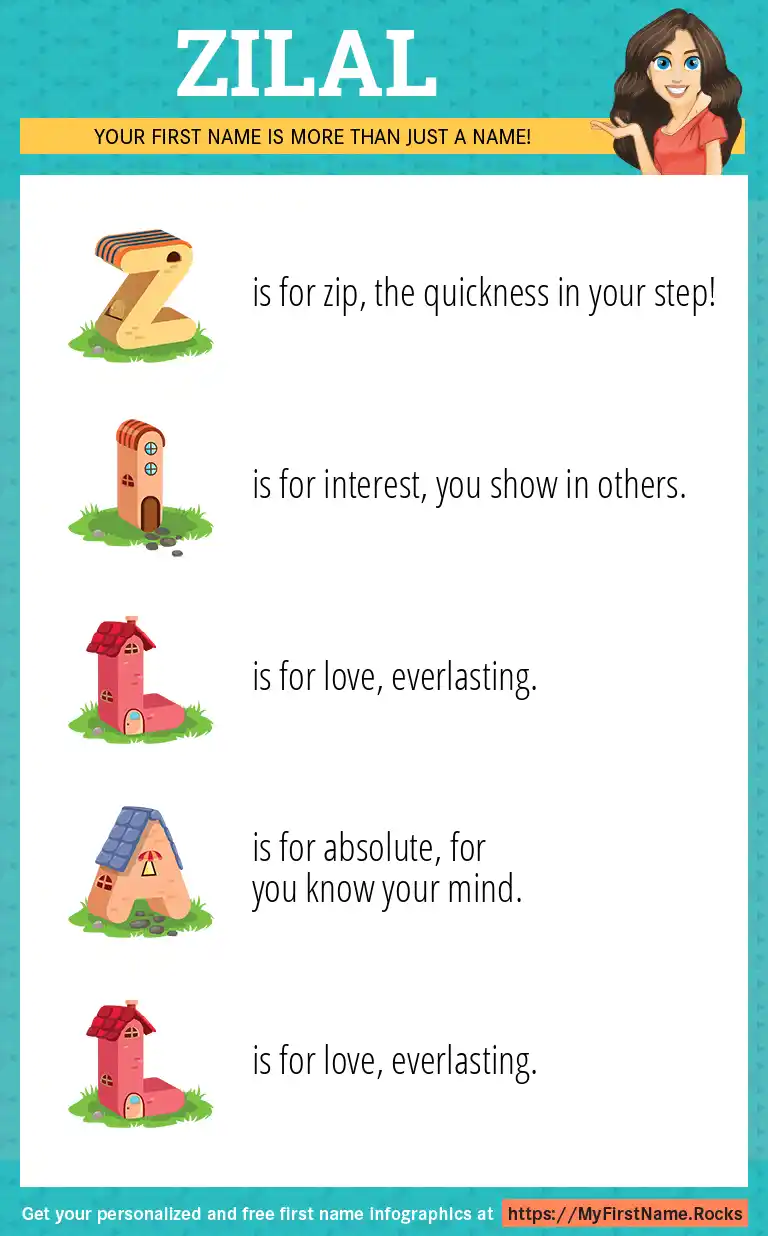 ZILAL

YOUR FIRST NAME IS MORE THAN JUST A NAME!

Z is for zip, the quickness in your step!

I is for interest, you show in others.

L is for love, everlasting.

A is for absolute, for you know your mind.

L is for love, everlasting.

Get your personalized and free first name infographics at https://MyFirstName.Rocks