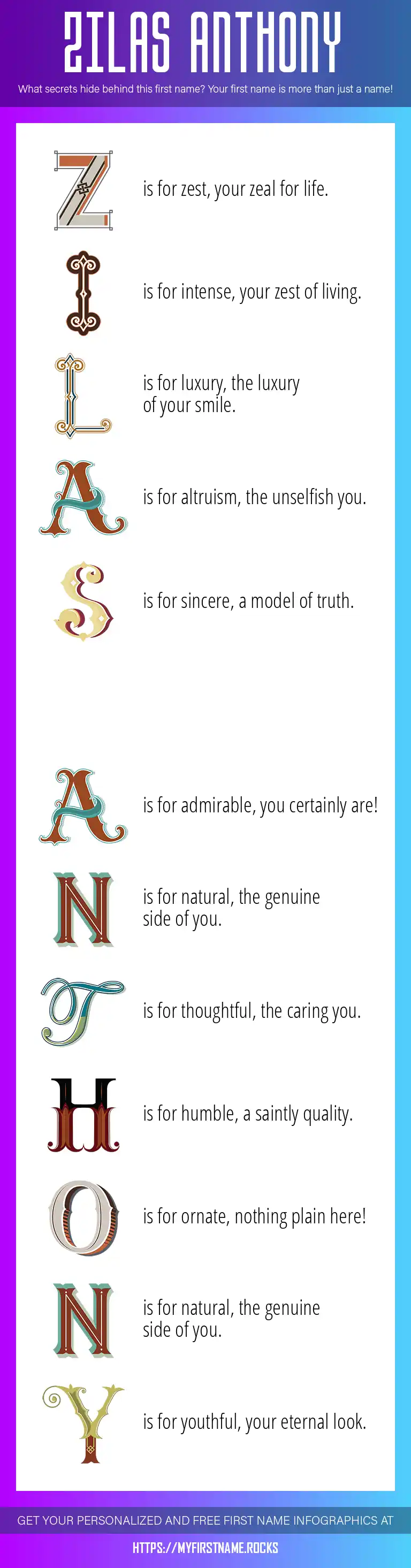 ZILAS ANTHONY

What secrets hide behind this first name? Your first name is more than just a name!

Z is for zest, your zeal for life.

I is for intense, your zest of living.

L is for luxury, the luxury of your smile.

A is for altruism, the unselfish you.

S is for sincere, a model of truth.

A is for admirable, you certainly are!

N is for natural, the genuine side of you.

T is for thoughtful, the caring you.

H is for humble, a saintly quality.

O is for ornate, nothing plain here!

N is for natural, the genuine side of you.

Y is for youthful, your eternal look.

GET YOUR PERSONALIZED AND FREE FIRST NAME INFOGRAPHICS AT

HTTPS://MYFIRSTNAME.ROCKS