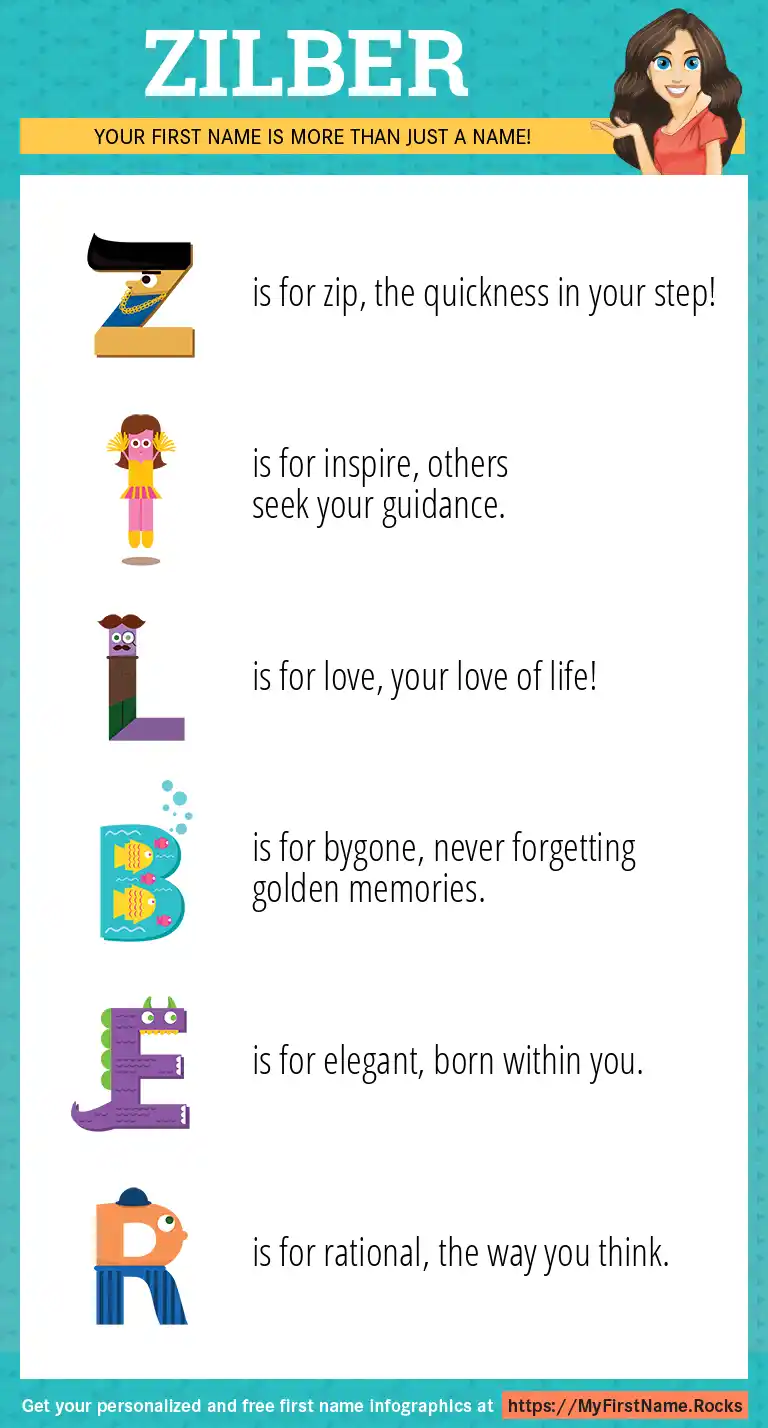 ZILBER

YOUR FIRST NAME IS MORE THAN JUST A NAME!

Z is for zip, the quickness in your step!

I is for inspire, others seek your guidance.

L is for love, your love of life!

B is for bygone, never forgetting golden memories.

E is for elegant, born within you.

R is for rational, the way you think.

Get your personalized and free first name infographics at https://MyFirstName.Rocks