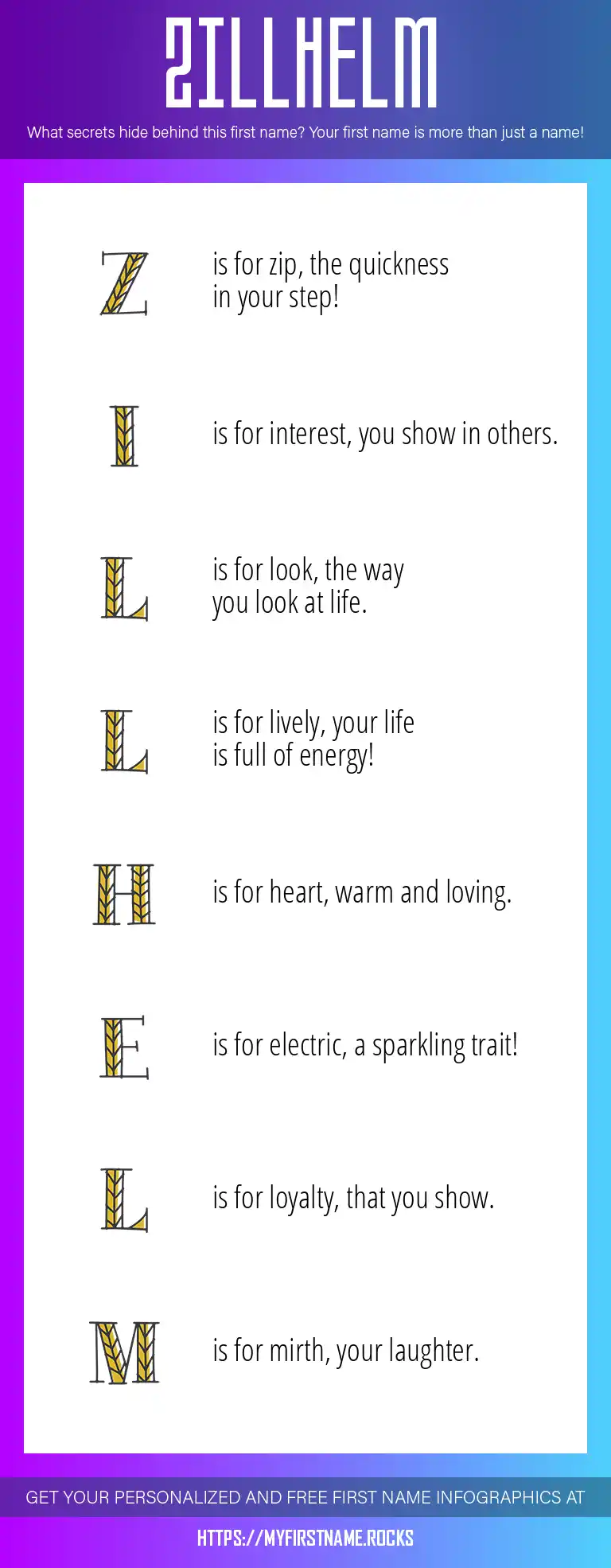 ZILLHELM

What secrets hide behind this first name? Your first name is more than just a name!

Z is for zip, the quickness in your step!

I is for interest, you show in others.

L is for look, the way you look at life.

L is for lively, your life is full of energy!

H is for heart, warm and loving.

E is for electric, a sparkling trait!

L is for loyalty, that you show.

M is for mirth, your laughter.

GET YOUR PERSONALIZED AND FREE FIRST NAME INFOGRAPHICS AT

HTTPS://MYFIRSTNAME.ROCKS