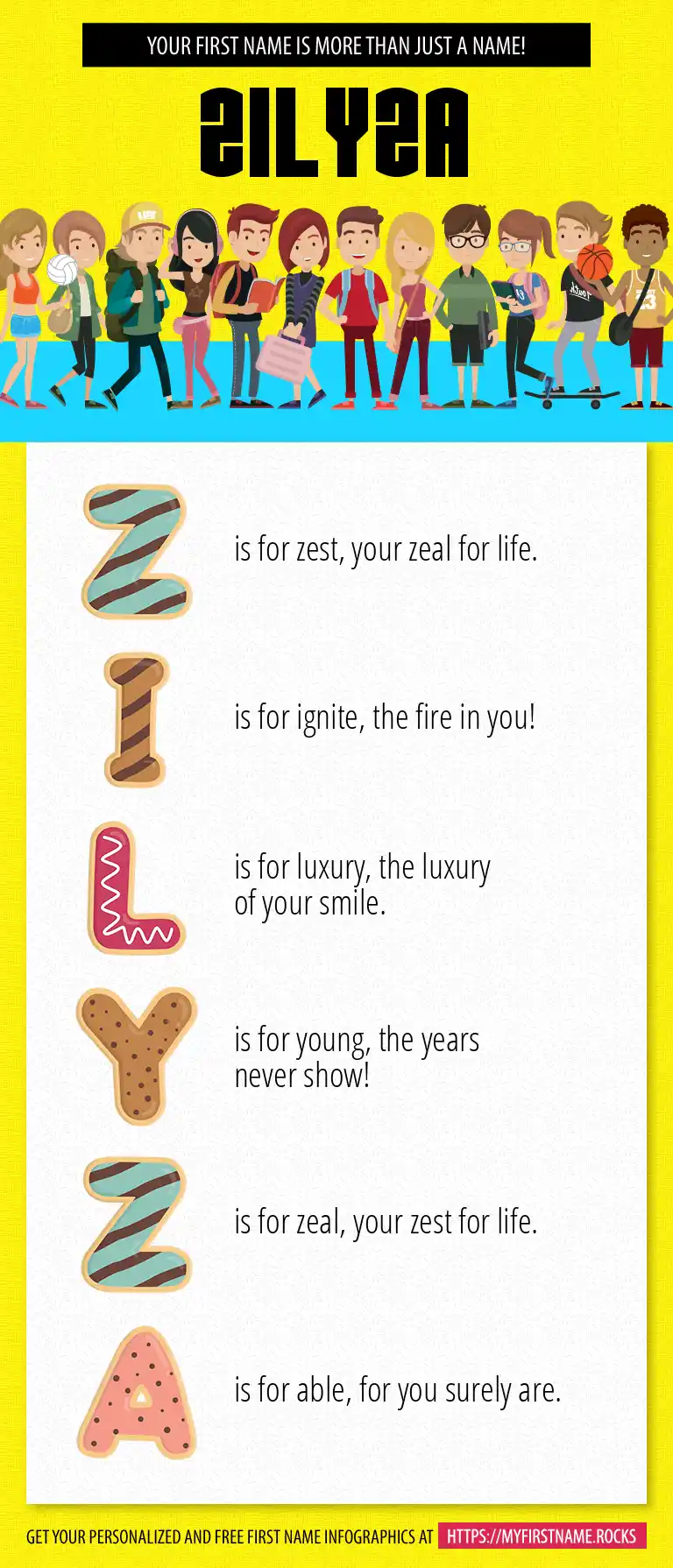 YOUR FIRST NAME IS MORE THAN JUST A NAME!

ZILYZA

Z is for zest, your zeal for life.

I is for ignite, the fire in you!

L is for luxury, the luxury of your smile.

Y is for young, the years never show!

Z is for zeal, your zest for life.

A is for able, for you surely are.

GET YOUR PERSONALIZED AND FREE FIRST NAME INFOGRAPHICS AT HTTPS://MYFIRSTNAME.ROCKS