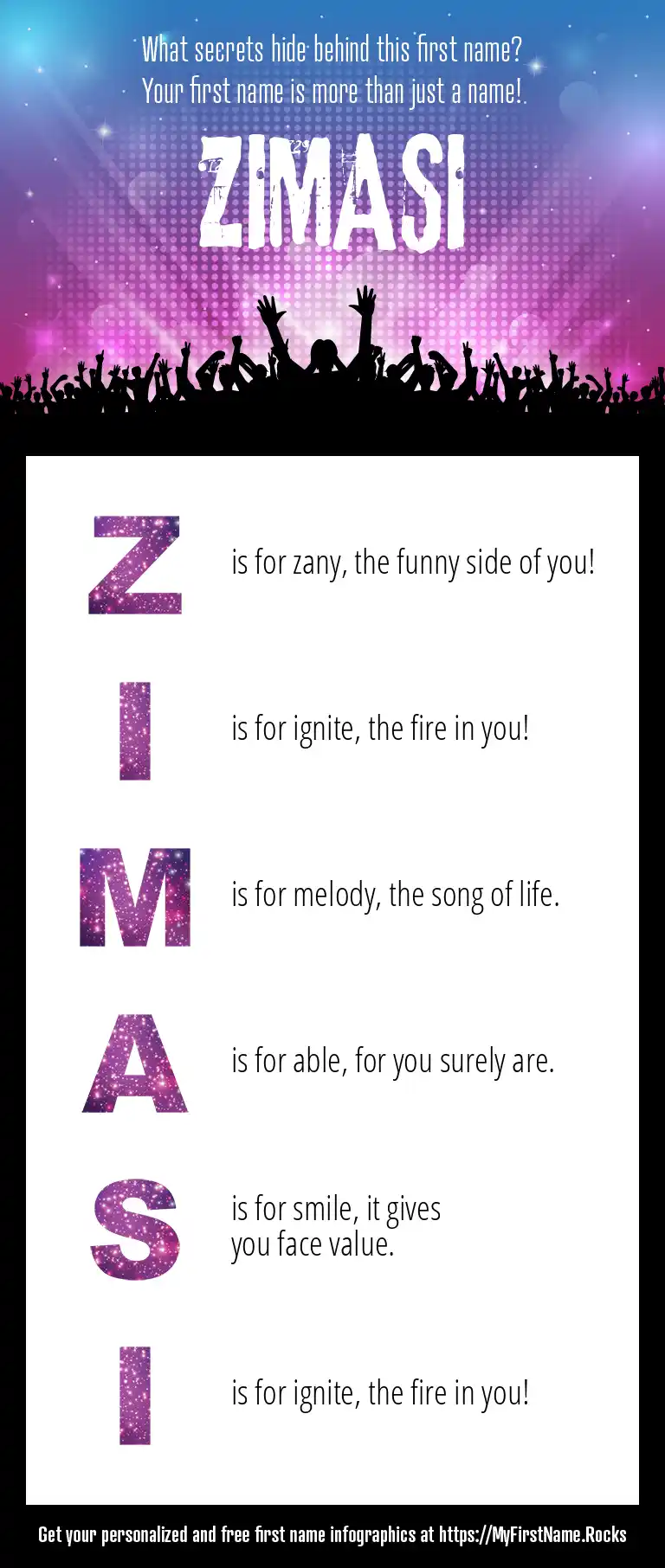 What secrets hide behind this first name?
Your first name is more than just a name!

ZIMASI

Z is for zany, the funny side of you!

I is for ignite, the fire in you!

M is for melody, the song of life.

A is for able, for you surely are.

S is for smile, it gives you face value.

I is for ignite, the fire in you!

Get your personalized and free first name infographics at https://MyFirstName.Rocks