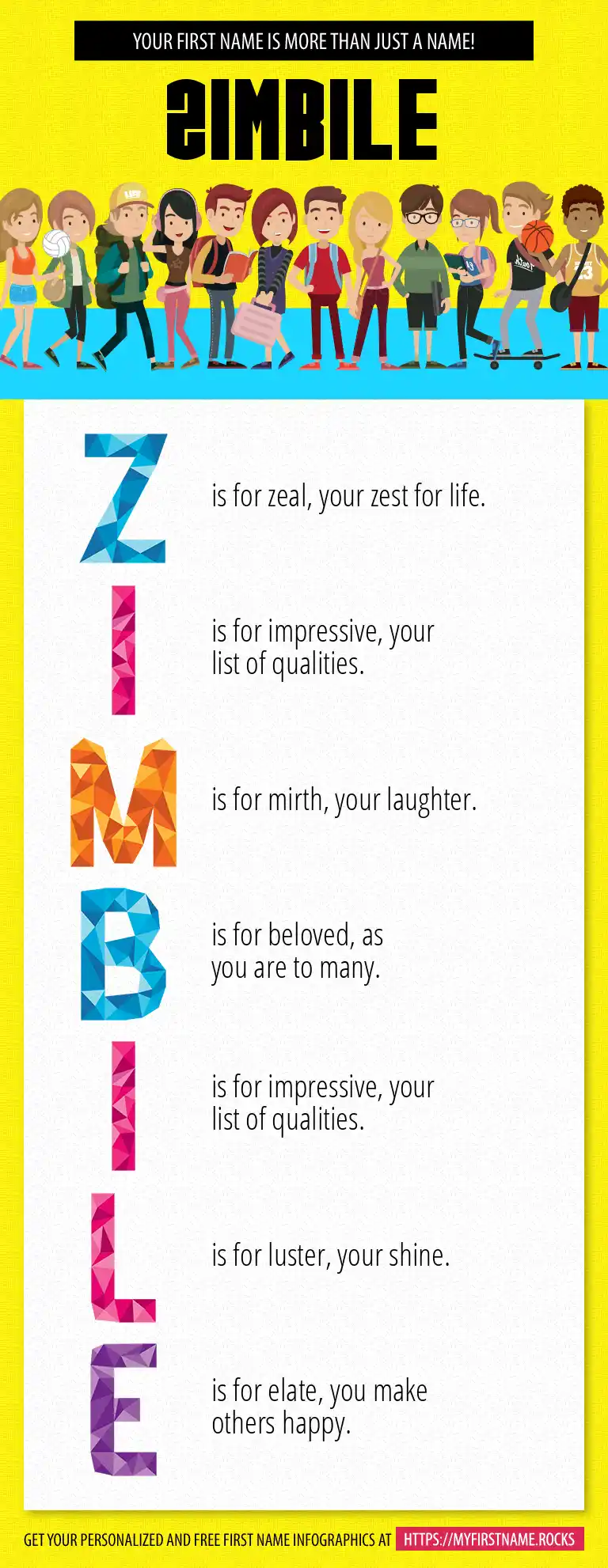 YOUR FIRST NAME IS MORE THAN JUST A NAME!

ZIMBILE

Z is for zeal, your zest for life.

I is for impressive, your list of qualities.

M is for mirth, your laughter.

B is for beloved, as you are to many.

I is for impressive, your list of qualities.

L is for luster, your shine.

E is for elate, you make others happy.

GET YOUR PERSONALIZED AND FREE FIRST NAME INFOGRAPHICS AT HTTPS://MYFIRSTNAME.ROCKS